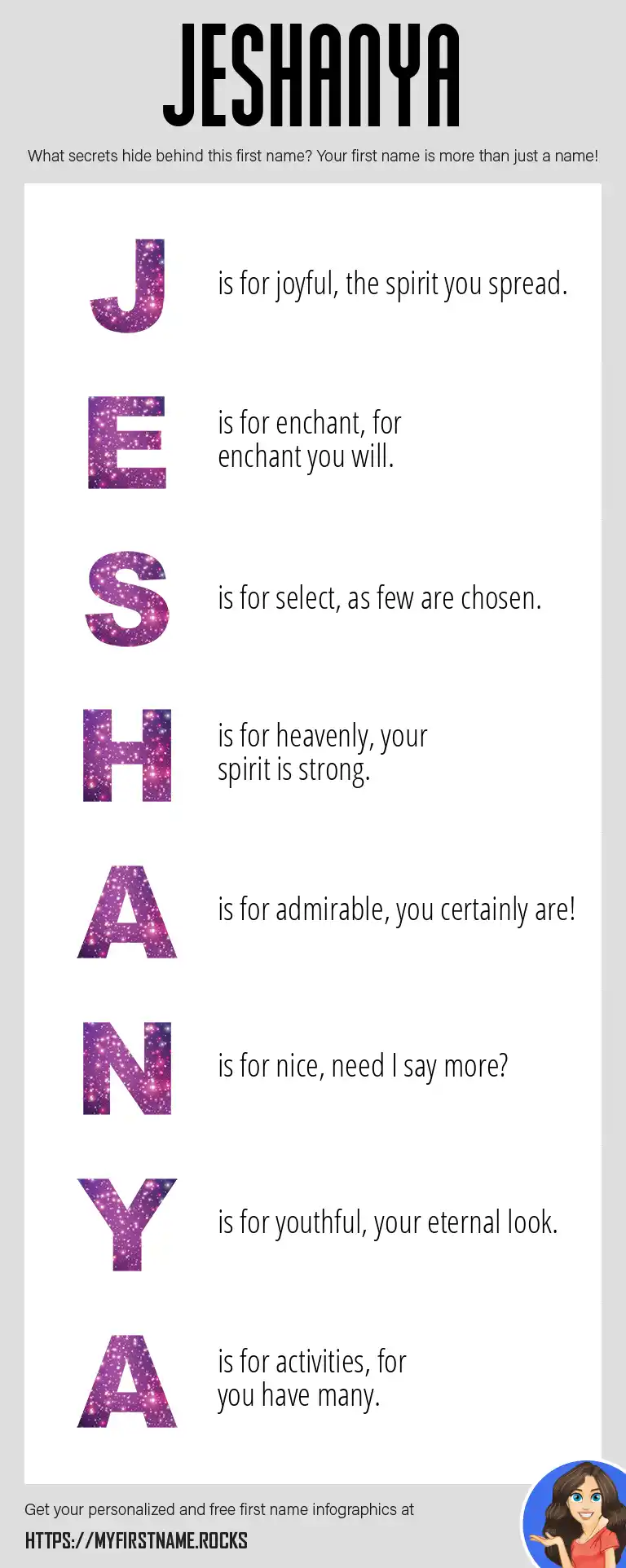 JESHANYA

What secrets hide behind this first name? Your first name is more than just a name!

J is for joyful, the spirit you spread.

E is for enchant, for enchant you will.

S is for select, as few are chosen.

H is for heavenly, your spirit is strong.

A is for admirable, you certainly are!

N is for nice, need I say more?

Y is for youthful, your eternal look.

A is for activities, for you have many.

Get your personalized and free first name infographics at

HTTPS://MYFIRSTNAME.ROCKS