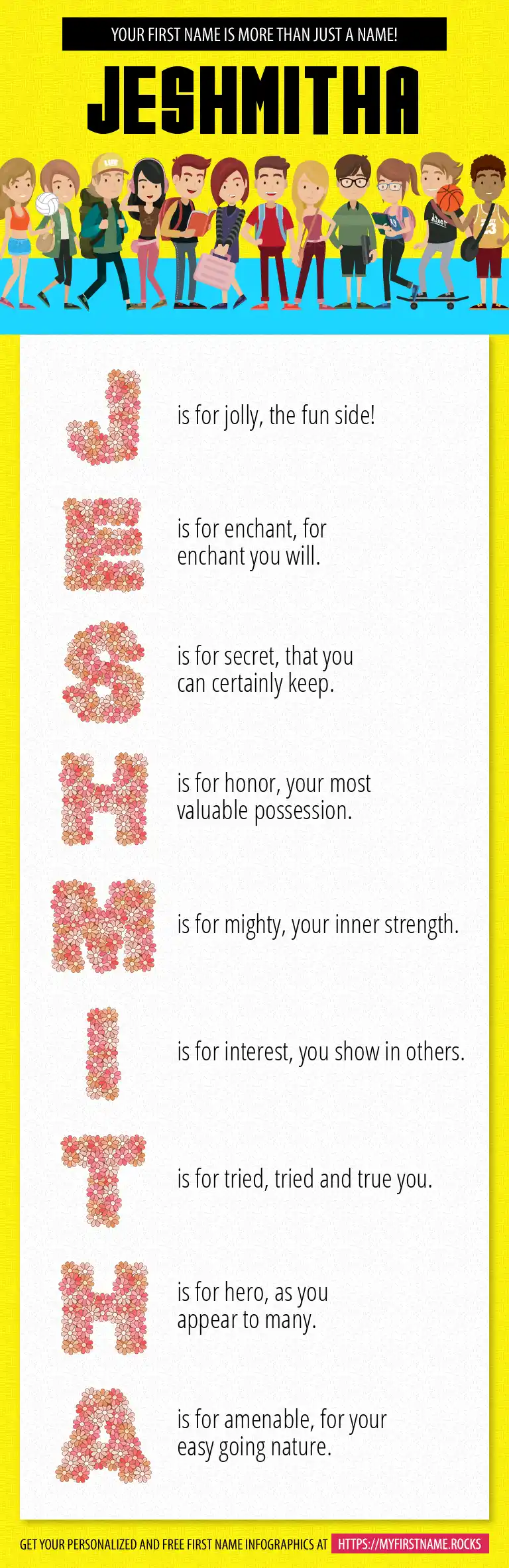 YOUR FIRST NAME IS MORE THAN JUST A NAME!

JESHMITHA

J is for jolly, the fun side!

E is for enchant, for enchant you will.

S is for secret, that you can certainly keep.

H is for honor, your most valuable possession.

M is for mighty, your inner strength.

I is for interest, you show in others.

T is for tried, tried and true you.

H is for hero, as you appear to many.

A is for amenable, for your easy going nature.

GET YOUR PERSONALIZED AND FREE FIRST NAME INFOGRAPHICS AT HTTPS://MYFIRSTNAME.ROCKS