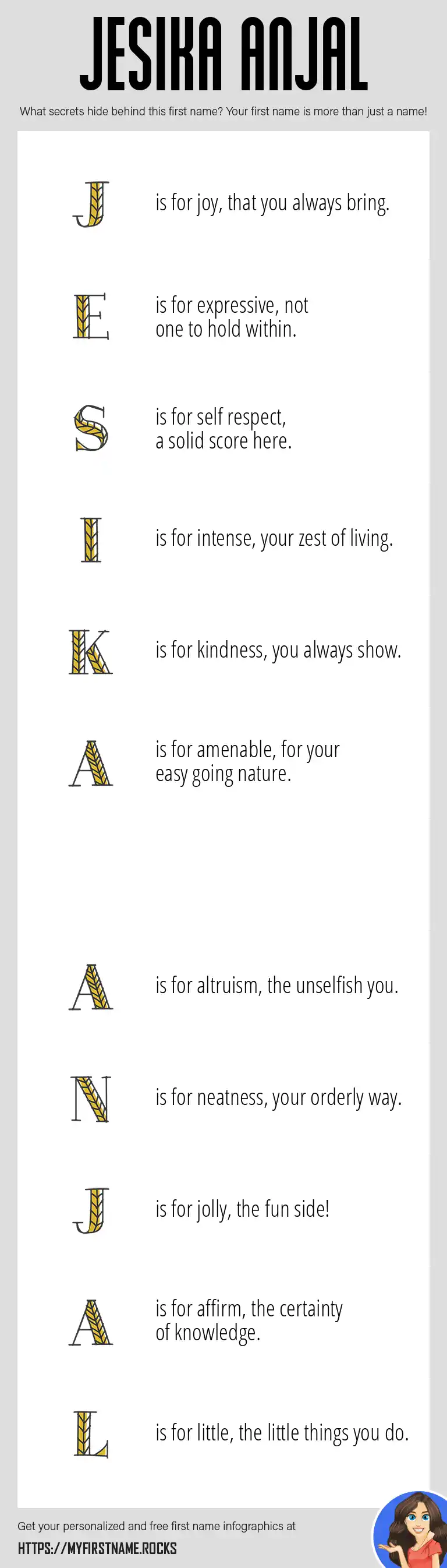 JESIKA ANJAL

What secrets hide behind this first name? Your first name is more than just a name!

J is for joy, that you always bring.

E is for expressive, not one to hold within.

S is for self respect, a solid score here.

I is for intense, your zest of living.

K is for kindness, you always show.

A is for amenable, for your easy going nature.

A is for altruism, the unselfish you.

N is for neatness, your orderly way.

J is for jolly, the fun side!

A is for affirm, the certainty of knowledge.

L is for little, the little things you do.

Get your personalized and free first name infographics at

HTTPS://MYFIRSTNAME.ROCKS