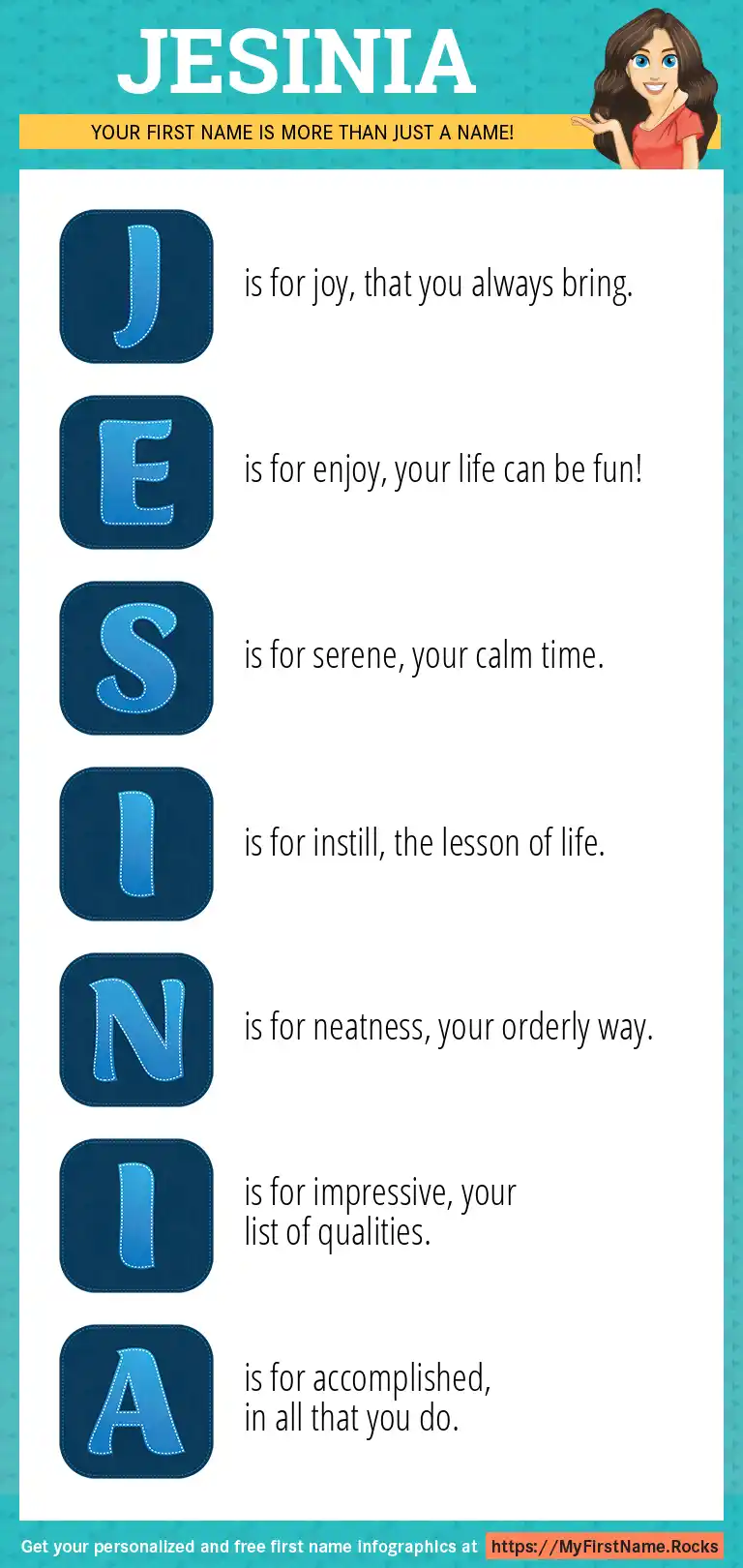 JESINIA

YOUR FIRST NAME IS MORE THAN JUST A NAME!

J is for joy, that you always bring.

E is for enjoy, your life can be fun!

S is for serene, your calm time.

I is for instill, the lesson of life.

N is for neatness, your orderly way.

I is for impressive, your list of qualities.

A is for accomplished, in all that you do.

Get your personalized and free first name infographics at https://MyFirstName.Rocks