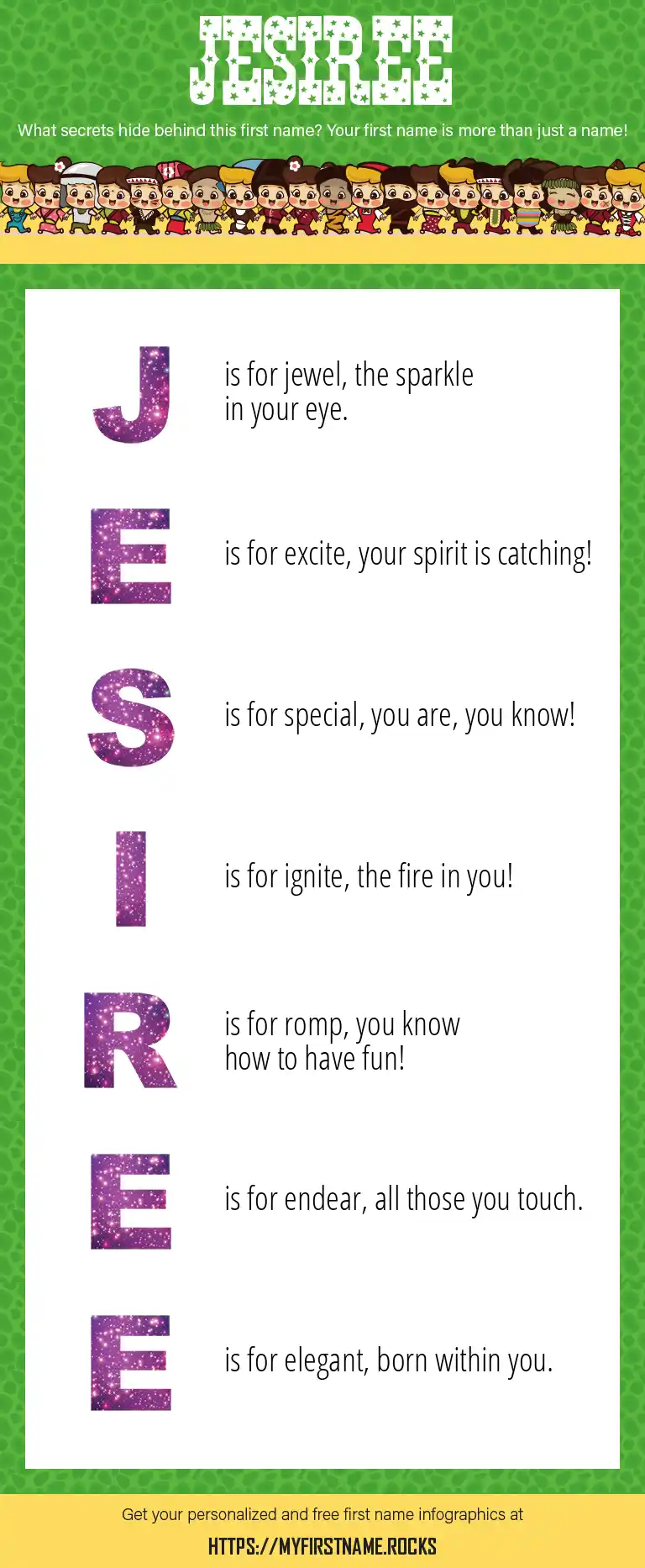 JESIREE

What secrets hide behind this first name? Your first name is more than just a name!

J is for jewel, the sparkle in your eye.

E is for excite, your spirit is catching!

S is for special, you are, you know!

I is for ignite, the fire in you!

R is for romp, you know how to have fun!

E is for endear, all those you touch.

E is for elegant, born within you.

Get your personalized and free first name infographics at

HTTPS://MYFIRSTNAME.ROCKS