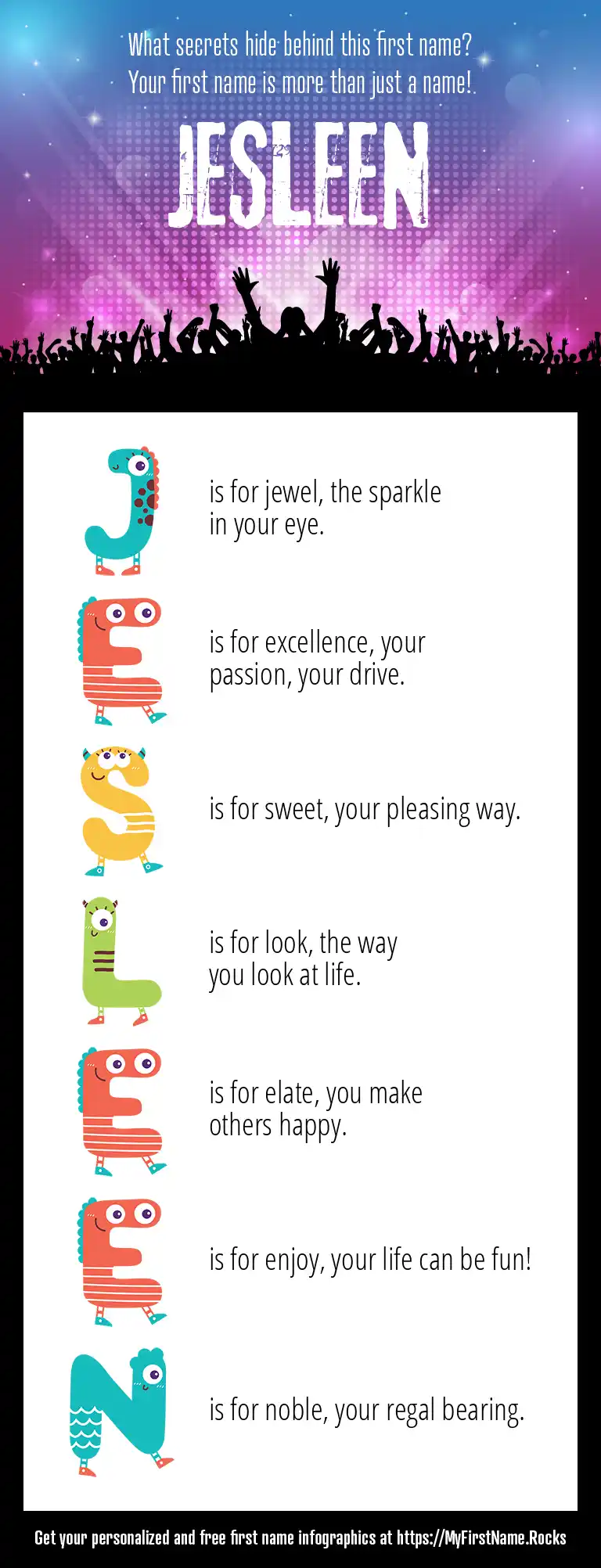 What secrets hide behind this first name?
Your first name is more than just a name!

JESLEEN

J is for jewel, the sparkle in your eye.

E is for excellence, your passion, your drive.

S is for sweet, your pleasing way.

L is for look, the way you look at life.

E is for elate, you make others happy.

E is for enjoy, your life can be fun!

N is for noble, your regal bearing.

Get your personalized and free first name infographics at https://MyFirstName.Rocks