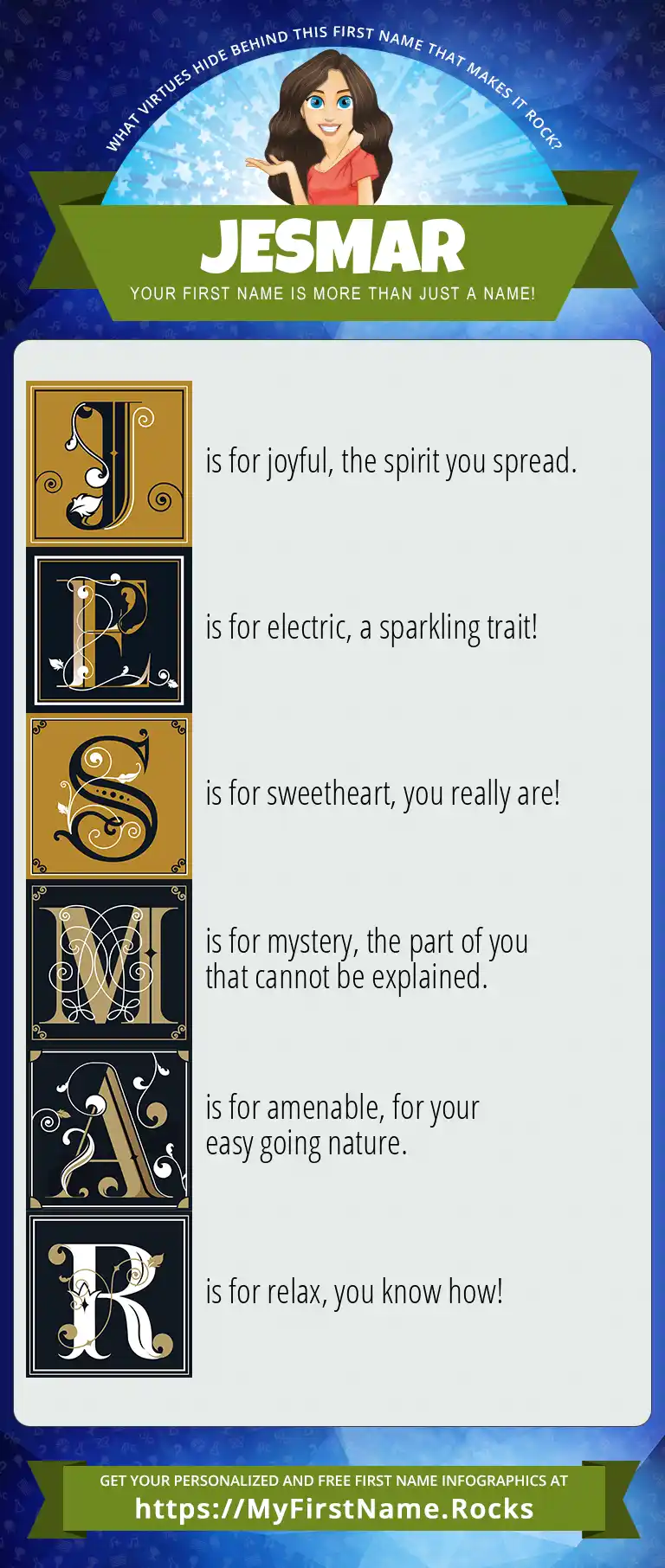 WHAT VIRTUES HIDE BEHIND THIS FIRST NAME THAT MAKES IT ROCK?

JESMAR

YOUR FIRST NAME IS MORE THAN JUST A NAME!

J is for joyful, the spirit you spread.

E is for electric, a sparkling trait!

S is for sweetheart, you really are!

M is for mystery, the part of you that cannot be explained.

A is for amenable, for your easy going nature.

R is for relax, you know how!

GET YOUR PERSONALIZED AND FREE FIRST NAME INFOGRAPHICS AT
https://MyFirstName.Rocks