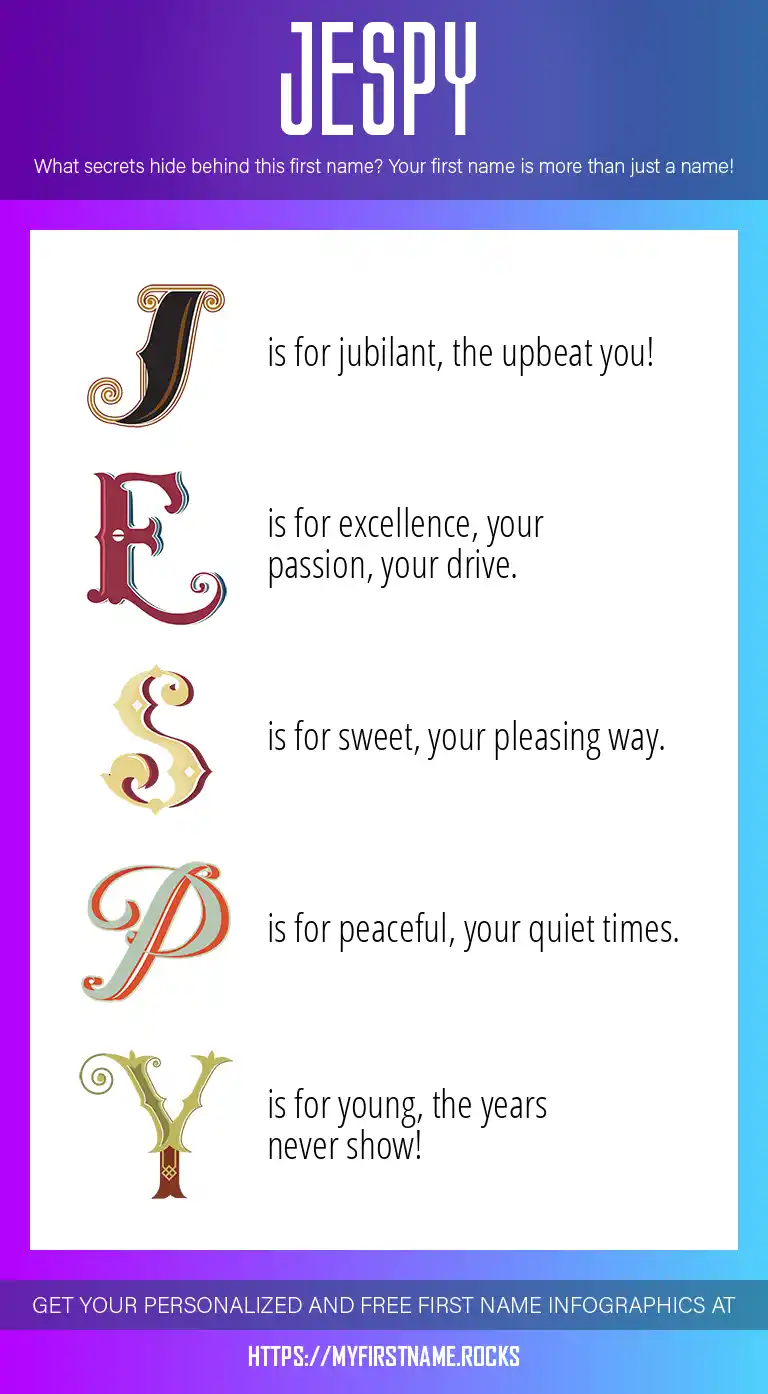 JESPY

What secrets hide behind this first name? Your first name is more than just a name!

J is for jubilant, the upbeat you!

E is for excellence, your passion, your drive.

S is for sweet, your pleasing way.

P is for peaceful, your quiet times.

Y is for young, the years never show!

GET YOUR PERSONALIZED AND FREE FIRST NAME INFOGRAPHICS AT

HTTPS://MYFIRSTNAME.ROCKS