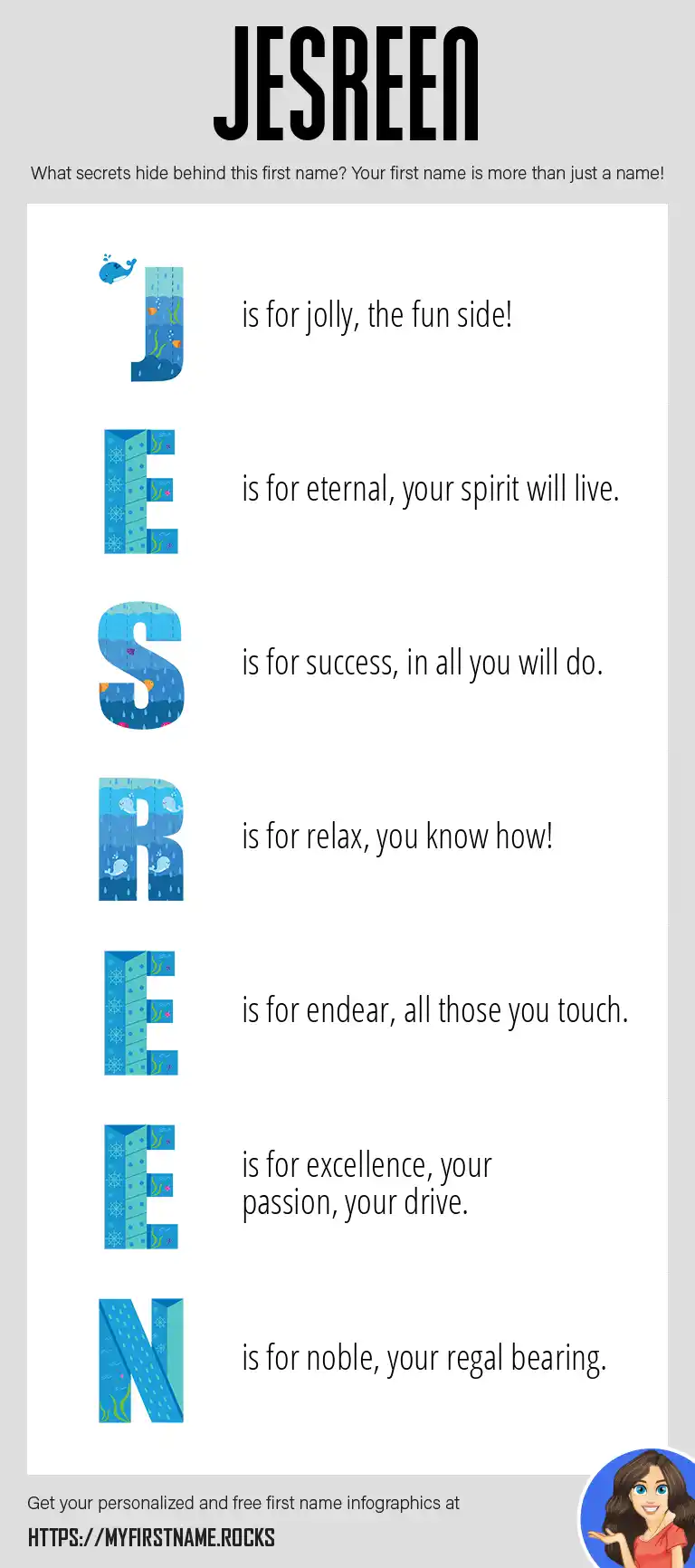 JESREEN

What secrets hide behind this first name? Your first name is more than just a name!

J is for jolly, the fun side!

E is for eternal, your spirit will live.

S is for success, in all you will do.

R is for relax, you know how!

E is for endear, all those you touch.

E is for excellence, your passion, your drive.

N is for noble, your regal bearing.

Get your personalized and free first name infographics at

HTTPS://MYFIRSTNAME.ROCKS