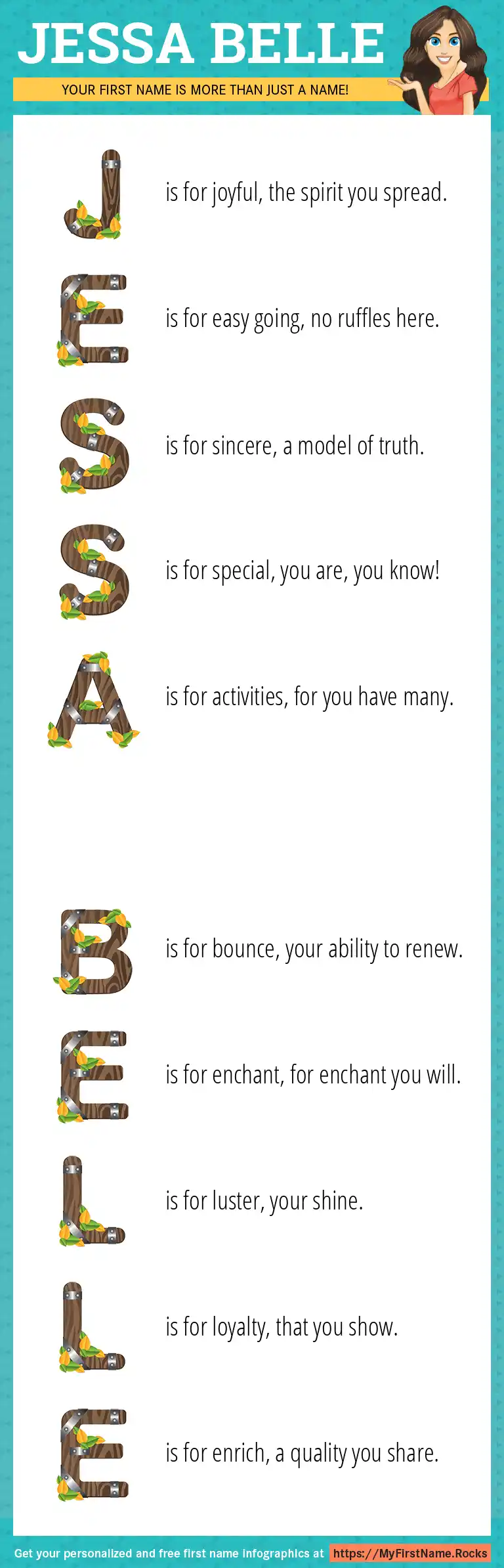 JESSA BELLE

YOUR FIRST NAME IS MORE THAN JUST A NAME!

J is for joyful, the spirit you spread.

E is for easy going, no ruffles here.

S is for sincere, a model of truth.

S is for special, you are, you know!

A is for activities, for you have many.

B is for bounce, your ability to renew.

E is for enchant, for enchant you will.

L is for luster, your shine.

L is for loyalty, that you show.

E is for enrich, a quality you share.

Get your personalized and free first name infographics at https://MyFirstName.Rocks