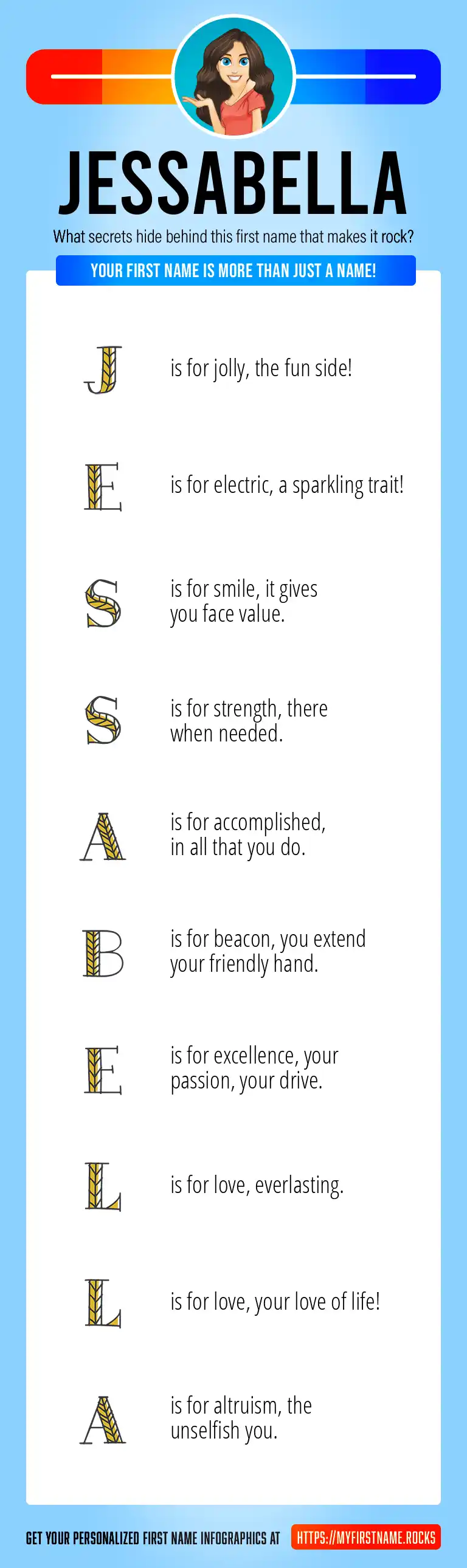 JESSABELLA

What secrets hide behind this first name that makes it rock?

YOUR FIRST NAME IS MORE THAN JUST A NAME!

J is for jolly, the fun side!

E is for electric, a sparkling trait!

S is for smile, it gives you face value.

S is for strength, there when needed.

A is for accomplished, in all that you do.

B is for beacon, you extend your friendly hand.

E is for excellence, your passion, your drive.

L is for love, everlasting.

L is for love, your love of life!

A is for altruism, the unselfish you.

GET YOUR PERSONALIZED FIRST NAME INFOGRAPHICS AT HTTPS://MYFIRSTNAME.ROCKS