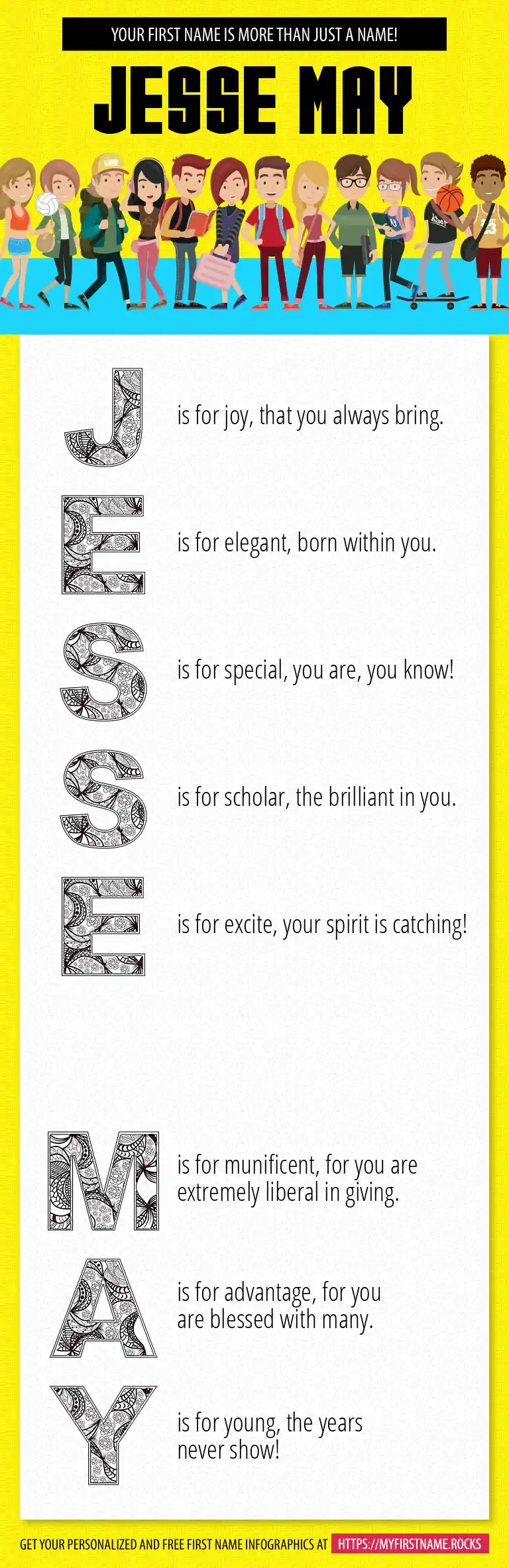 YOUR FIRST NAME IS MORE THAN JUST A NAME!

JESSE MAY

J is for joy, that you always bring.

E is for elegant, born within you.

S is for special, you are, you know!

S is for scholar, the brilliant in you.

E is for excite, your spirit is catching!

M is for munificent, for you are extremely liberal in giving.

A is for advantage, for you are blessed with many.

Y is for young, the years never show!

GET YOUR PERSONALIZED AND FREE FIRST NAME INFOGRAPHICS AT HTTPS://MYFIRSTNAME.ROCKS