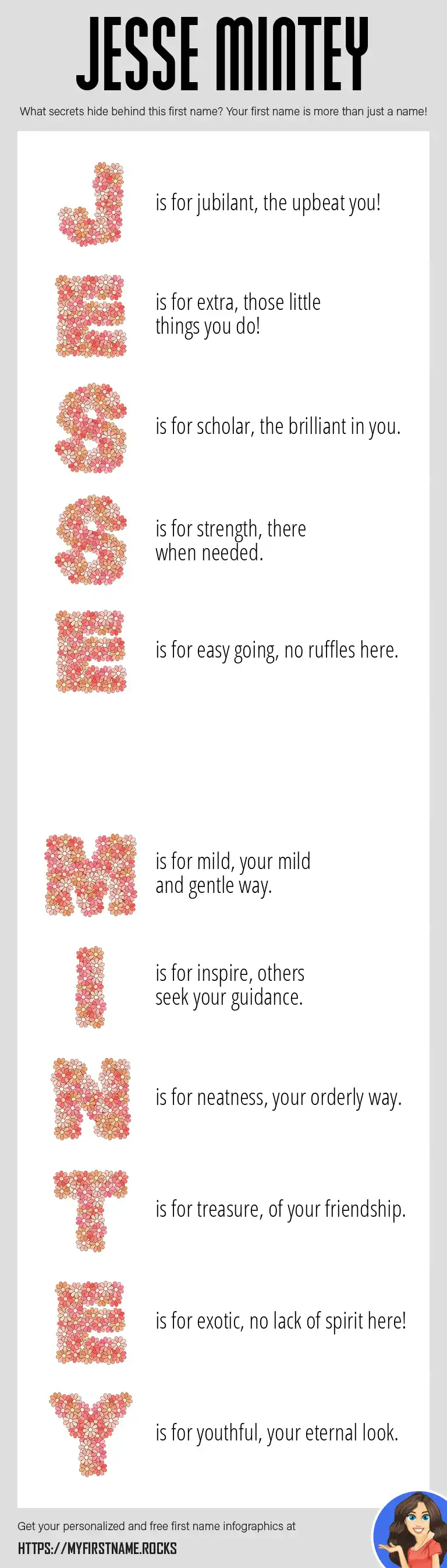 JESSE MINTEY

What secrets hide behind this first name? Your first name is more than just a name!

J is for jubilant, the upbeat you!

E is for extra, those little things you do!

S is for scholar, the brilliant in you.

S is for strength, there when needed.

E is for easy going, no ruffles here.

M is for mild, your mild and gentle way.

I is for inspire, others seek your guidance.

N is for neatness, your orderly way.

T is for treasure, of your friendship.

E is for exotic, no lack of spirit here!

Y is for youthful, your eternal look.

Get your personalized and free first name infographics at

HTTPS://MYFIRSTNAME.ROCKS