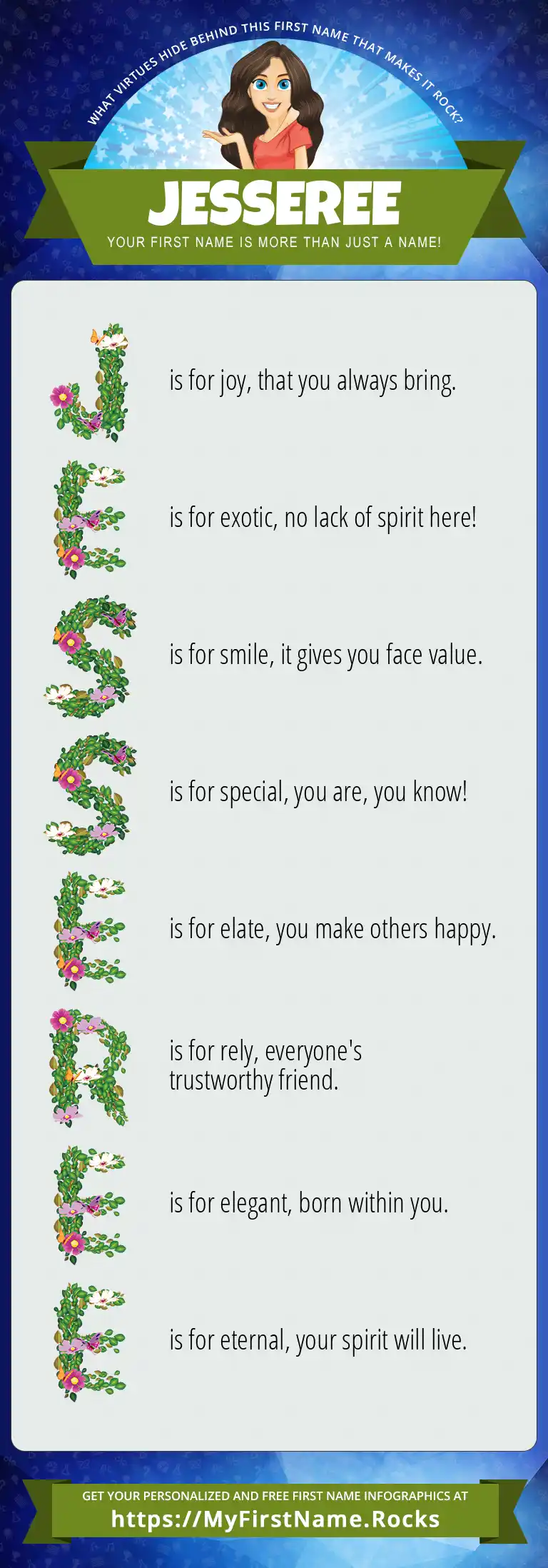 WHAT VIRTUES HIDE BEHIND THIS FIRST NAME THAT MAKES IT ROCK?

JESSEREE

YOUR FIRST NAME IS MORE THAN JUST A NAME!

J is for joy, that you always bring.

E is for exotic, no lack of spirit here!

S is for smile, it gives you face value.

S is for special, you are, you know!

E is for elate, you make others happy.

R is for rely, everyone's trustworthy friend.

E is for elegant, born within you.

E is for eternal, your spirit will live.

GET YOUR PERSONALIZED AND FREE FIRST NAME INFOGRAPHICS AT

https://MyFirstName.Rocks