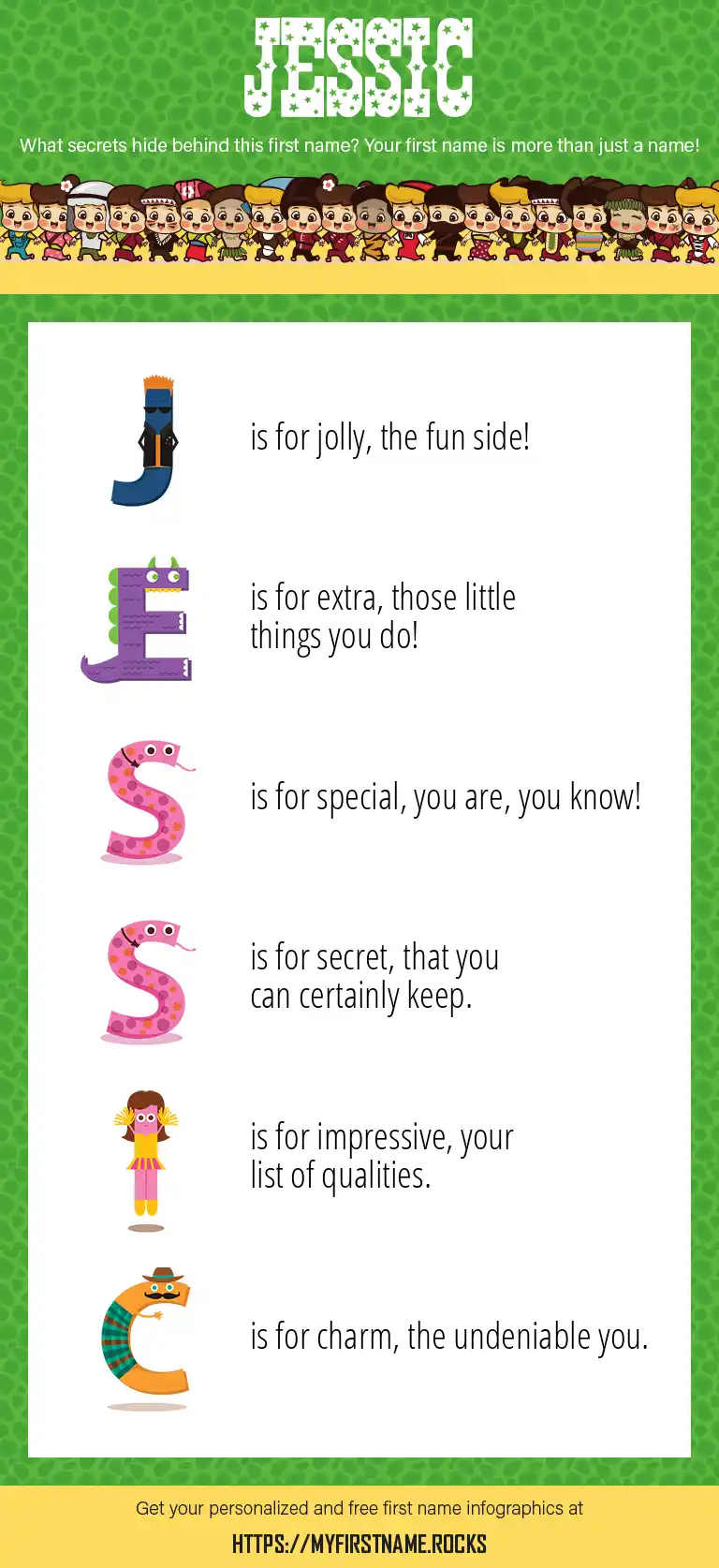 JESSIC

What secrets hide behind this first name? Your first name is more than just a name!

J is for jolly, the fun side!

E is for extra, those little things you do!

S is for special, you are, you know!

S is for secret, that you can certainly keep.

I is for impressive, your list of qualities.

C is for charm, the undeniable you.

Get your personalized and free first name infographics at

HTTPS://MYFIRSTNAME.ROCKS