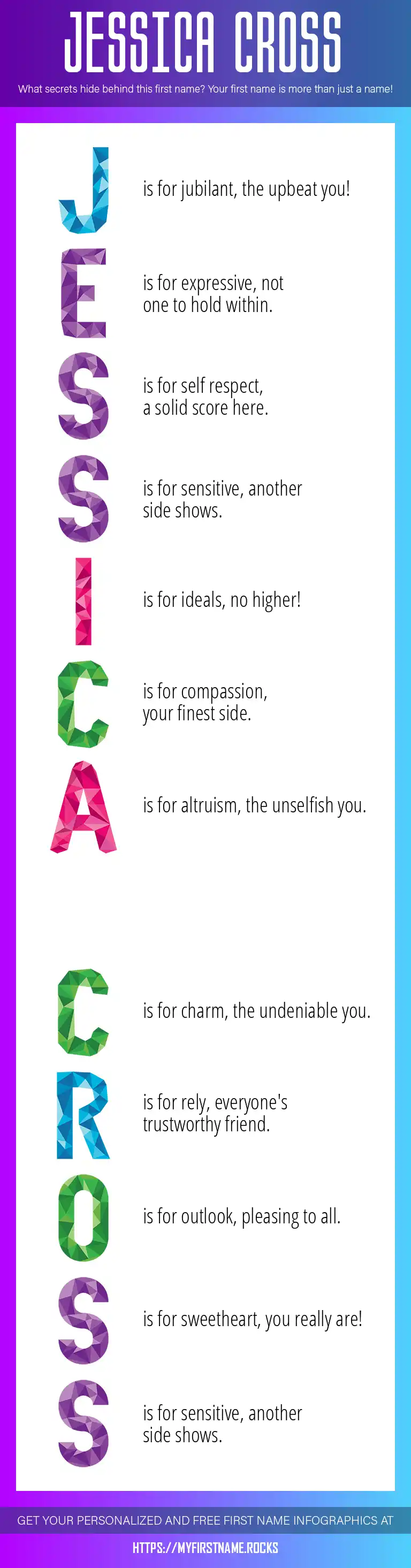 JESSICA CROSS

What secrets hide behind this first name? Your first name is more than just a name!

J is for jubilant, the upbeat you!

E is for expressive, not one to hold within.

S is for self respect, a solid score here.

S is for sensitive, another side shows.

I is for ideals, no higher!

C is for compassion, your finest side.

A is for altruism, the unselfish you.

C is for charm, the undeniable you.

R is for rely, everyone's trustworthy friend.

O is for outlook, pleasing to all.

S is for sweetheart, you really are!

S is for sensitive, another side shows.

GET YOUR PERSONALIZED AND FREE FIRST NAME INFOGRAPHICS AT

HTTPS://MYFIRSTNAME.ROCKS