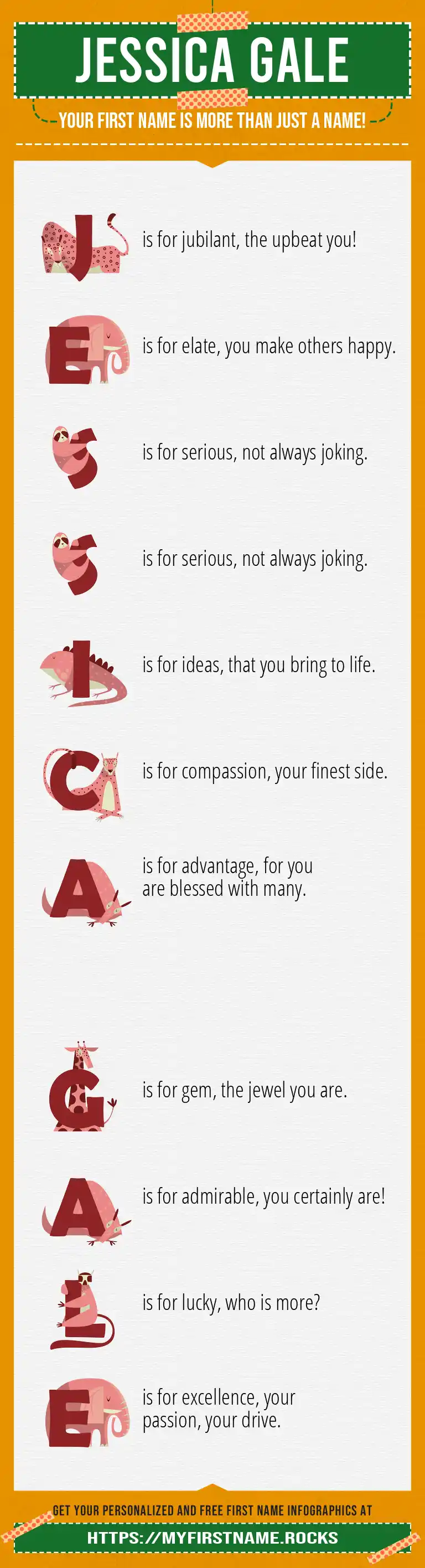 JESSICA GALE

YOUR FIRST NAME IS MORE THAN JUST A NAME!

J is for jubilant, the upbeat you!

E is for elate, you make others happy.

S is for serious, not always joking.

S is for serious, not always joking.

I is for ideas, that you bring to life.

C is for compassion, your finest side.

A is for advantage, for you are blessed with many.

G is for gem, the jewel you are.

A is for admirable, you certainly are!

L is for lucky, who is more?

E is for excellence, your passion, your drive.

GET YOUR PERSONALIZED AND FREE FIRST NAME INFOGRAPHICS AT

HTTPS://MYFIRSTNAME.ROCKS