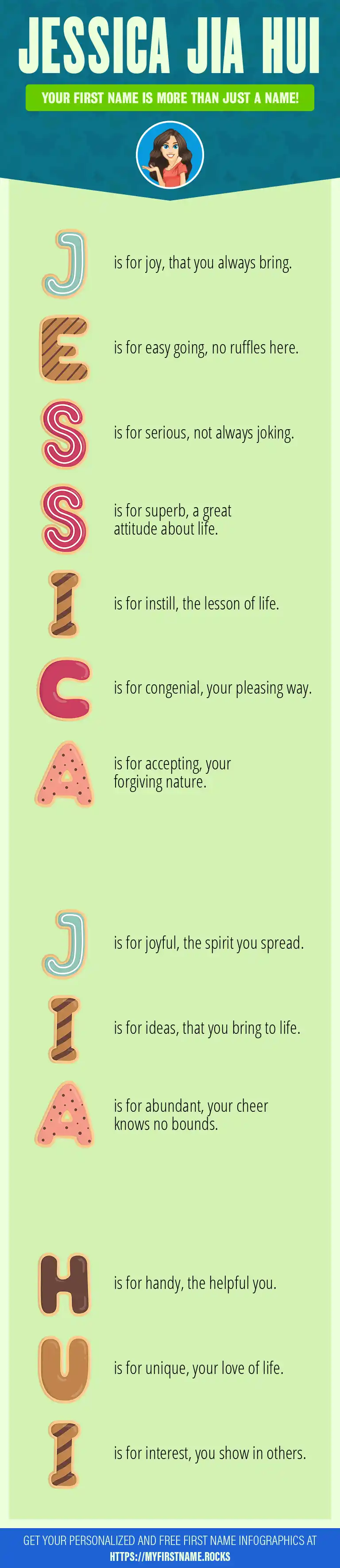 JESSICA JIA HUI

YOUR FIRST NAME IS MORE THAN JUST A NAME!

J is for joy, that you always bring.

E is for easy going, no ruffles here.

S is for serious, not always joking.

S is for superb, a great attitude about life.

I is for instill, the lesson of life.

C is for congenial, your pleasing way.

A is for accepting, your forgiving nature.

J is for joyful, the spirit you spread.

I is for ideas, that you bring to life.

A is for abundant, your cheer knows no bounds.

H is for handy, the helpful you.

U is for unique, your love of life.

I is for interest, you show in others.

GET YOUR PERSONALIZED AND FREE FIRST NAME INFOGRAPHICS AT HTTPS://MYFIRSTNAME.ROCKS