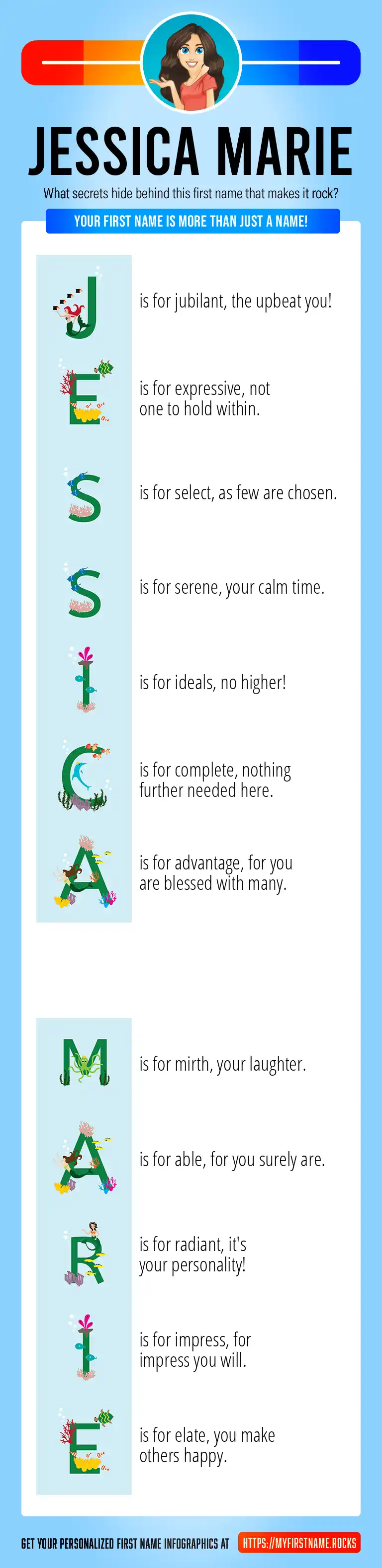 JESSICA MARIE

What secrets hide behind this first name that makes it rock?

YOUR FIRST NAME IS MORE THAN JUST A NAME!

J is for jubilant, the upbeat you!

E is for expressive, not one to hold within.

S is for select, as few are chosen.

S is for serene, your calm time.

I is for ideals, no higher!

C is for complete, nothing further needed here.

A is for advantage, for you are blessed with many.

M is for mirth, your laughter.

A is for able, for you surely are.

R is for radiant, it's your personality!

I is for impress, for impress you will.

E is for elate, you make others happy.

GET YOUR PERSONALIZED FIRST NAME INFOGRAPHICS AT HTTPS://MYFIRSTNAME.ROCKS