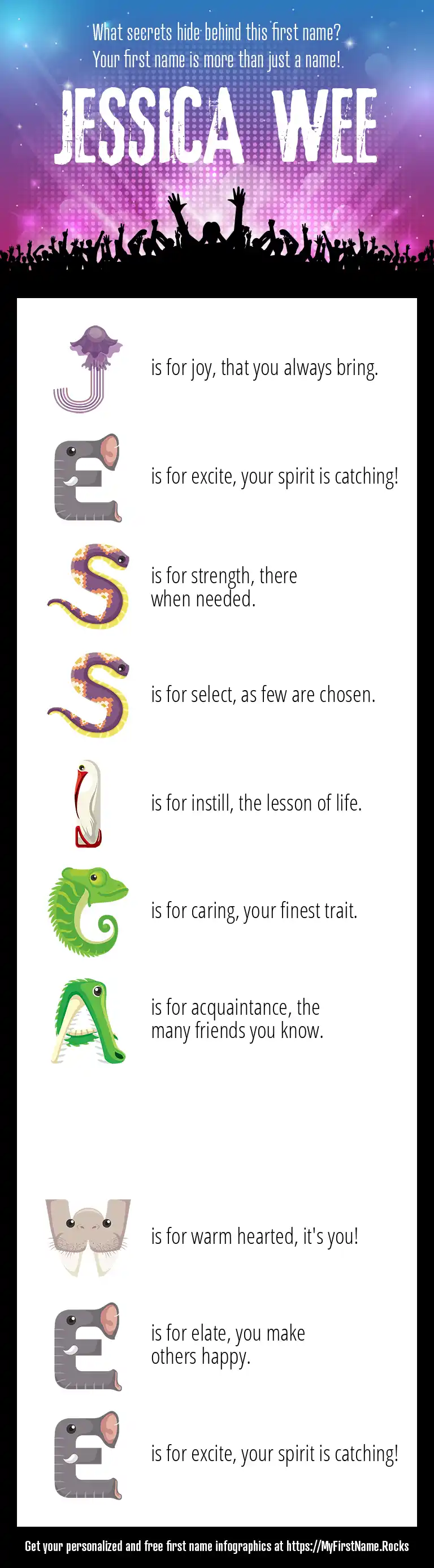 What secrets hide behind this first name?
Your first name is more than just a name!

JESSICA WEE

J is for joy, that you always bring.

E is for excite, your spirit is catching!

S is for strength, there when needed.

S is for select, as few are chosen.

I is for instill, the lesson of life.

C is for caring, your finest trait.

A is for acquaintance, the many friends you know.

W is for warm hearted, it's you!

E is for elate, you make others happy.

E is for excite, your spirit is catching!

Get your personalized and free first name infographics at https://MyFirstName.Rocks