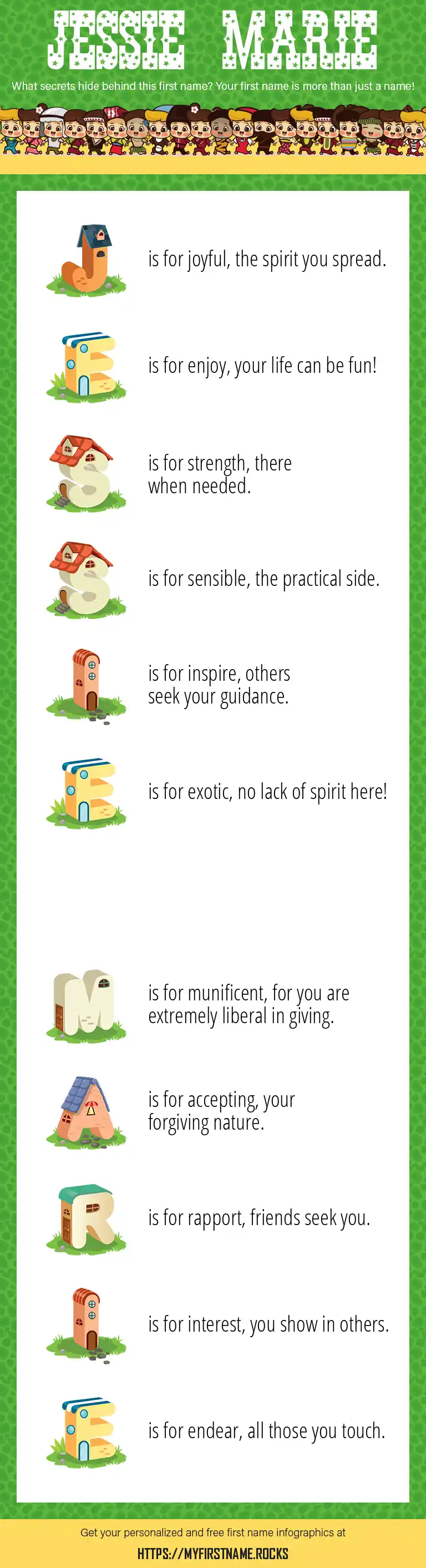 JESSIE MARIE

What secrets hide behind this first name? Your first name is more than just a name!

J is for joyful, the spirit you spread.

E is for enjoy, your life can be fun!

S is for strength, there when needed.

S is for sensible, the practical side.

I is for inspire, others seek your guidance.

E is for exotic, no lack of spirit here!

M is for munificent, for you are extremely liberal in giving.

A is for accepting, your forgiving nature.

R is for rapport, friends seek you.

I is for interest, you show in others.

E is for endear, all those you touch.

Get your personalized and free first name infographics at

HTTPS://MYFIRSTNAME.ROCKS