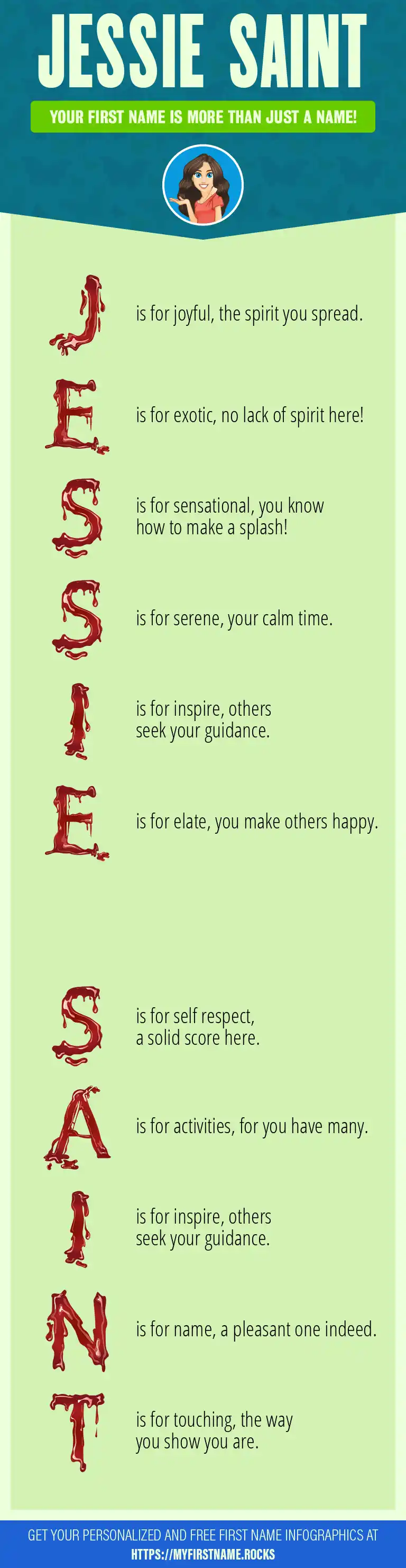 JESSIE SAINT

YOUR FIRST NAME IS MORE THAN JUST A NAME!

J is for joyful, the spirit you spread.

E is for exotic, no lack of spirit here!

S is for sensational, you know how to make a splash!

S is for serene, your calm time.

I is for inspire, others seek your guidance.

E is for elate, you make others happy.

S is for self respect, a solid score here.

A is for activities, for you have many.

I is for inspire, others seek your guidance.

N is for name, a pleasant one indeed.

T is for touching, the way you show you are.

GET YOUR PERSONALIZED AND FREE FIRST NAME INFOGRAPHICS AT HTTPS://MYFIRSTNAME.ROCKS