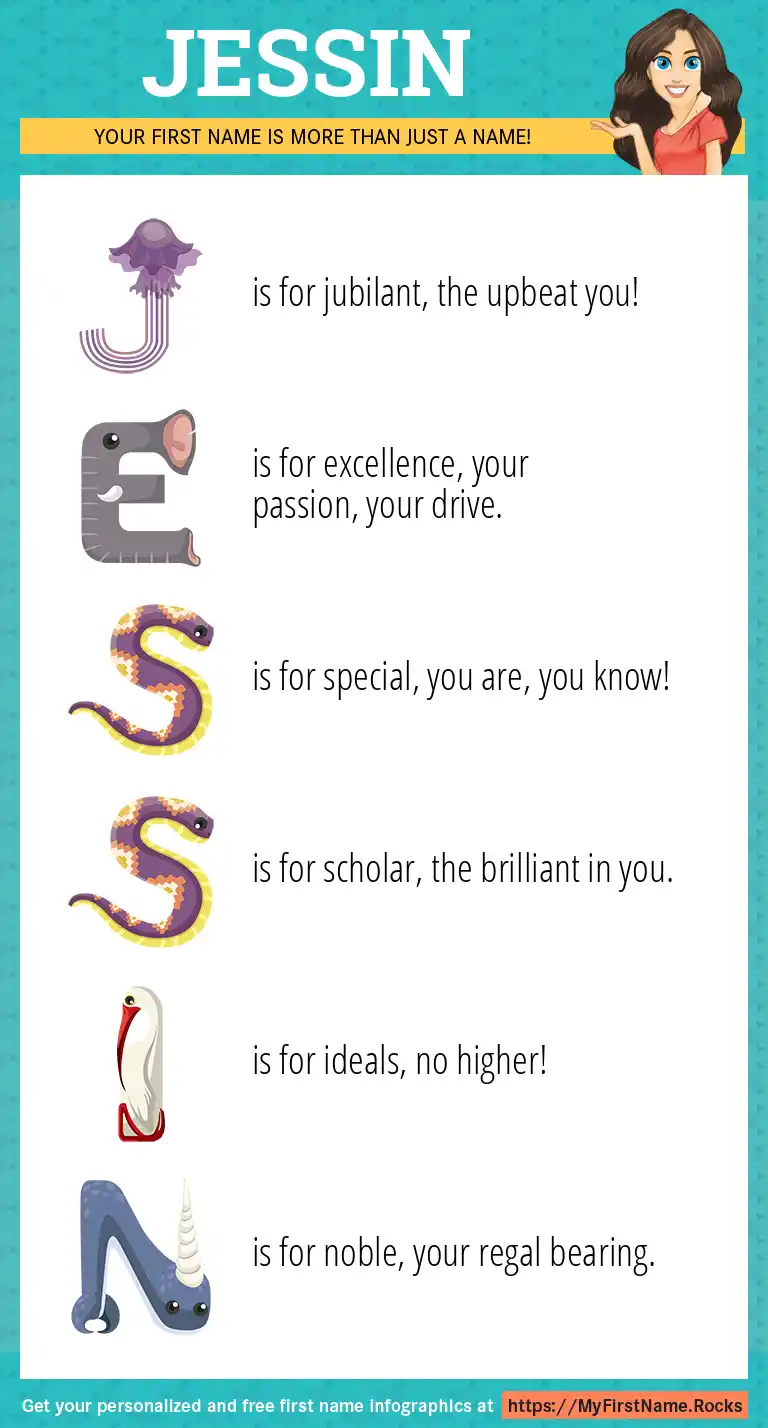 JESSIN

YOUR FIRST NAME IS MORE THAN JUST A NAME!

J is for jubilant, the upbeat you!

E is for excellence, your passion, your drive.

S is for special, you are, you know!

S is for scholar, the brilliant in you.

I is for ideals, no higher!

N is for noble, your regal bearing.

Get your personalized and free first name infographics at https://MyFirstName.Rocks