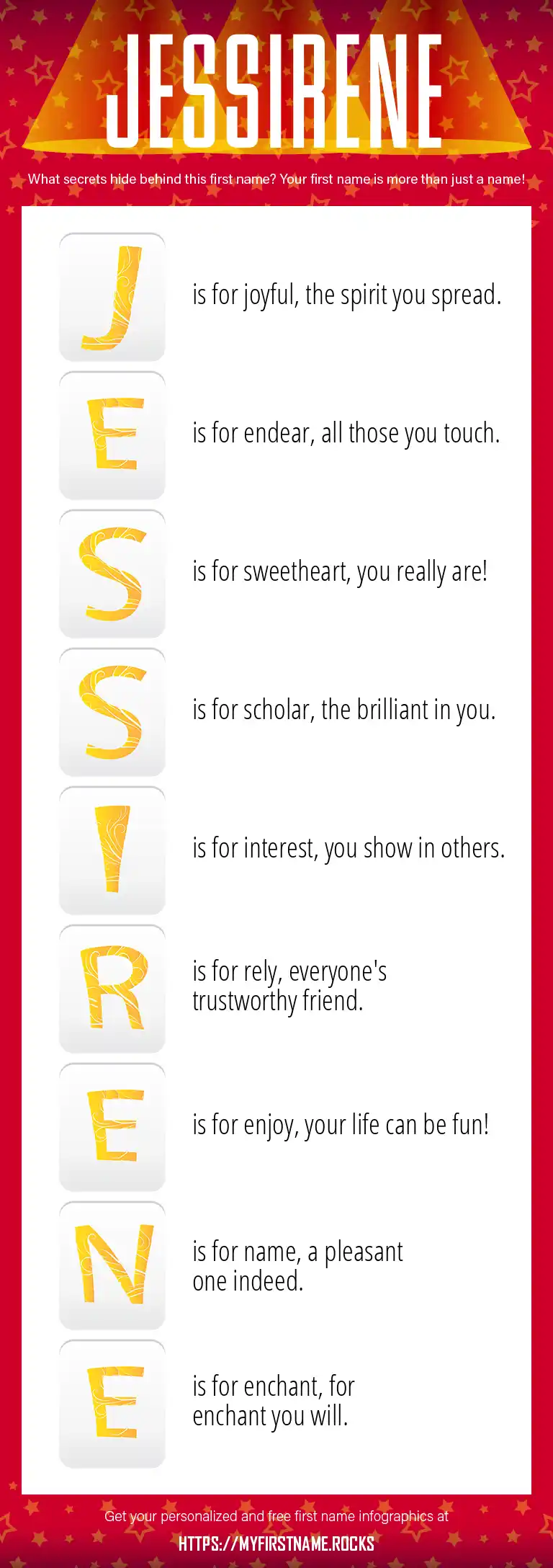 JESSIRENE

What secrets hide behind this first name? Your first name is more than just a name!

J is for joyful, the spirit you spread.

E is for endear, all those you touch.

S is for sweetheart, you really are!

S is for scholar, the brilliant in you.

I is for interest, you show in others.

R is for rely, everyone's trustworthy friend.

E is for enjoy, your life can be fun!

N is for name, a pleasant one indeed.

E is for enchant, for enchant you will.

Get your personalized and free first name infographics at

HTTPS://MYFIRSTNAME.ROCKS