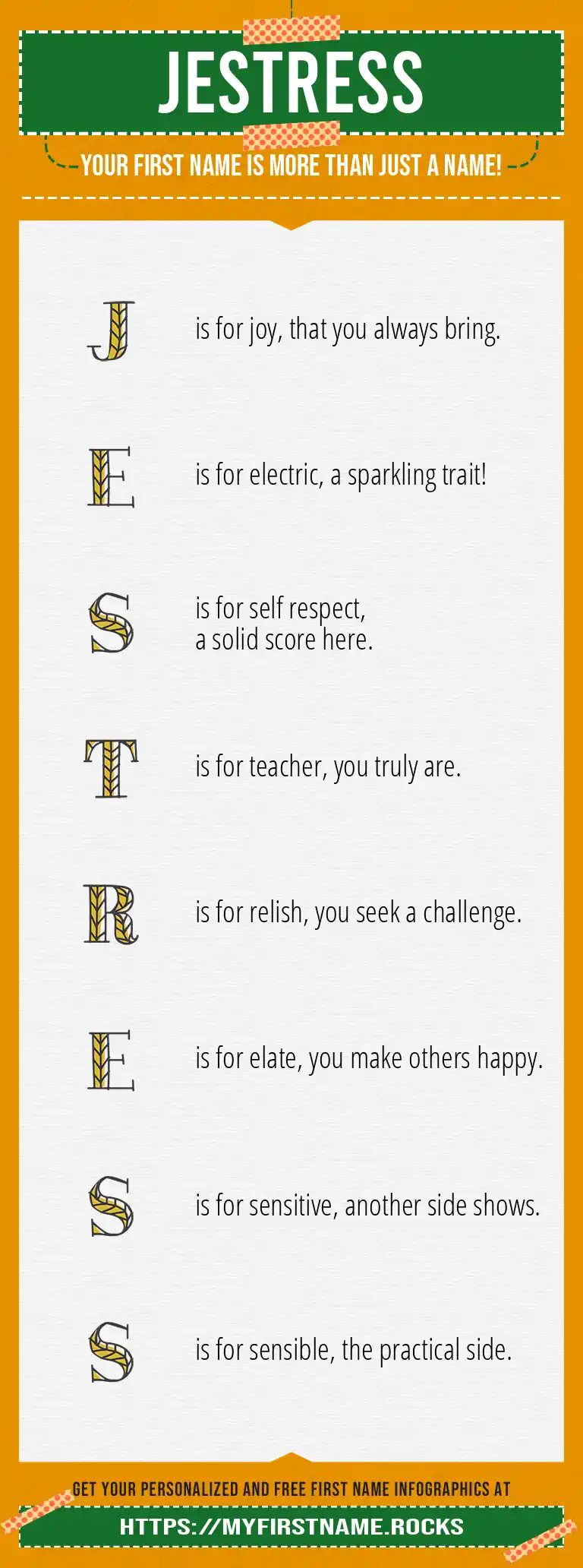 JESTRESS

YOUR FIRST NAME IS MORE THAN JUST A NAME!

J is for joy, that you always bring.

E is for electric, a sparkling trait!

S is for self respect, a solid score here.

T is for teacher, you truly are.

R is for relish, you seek a challenge.

E is for elate, you make others happy.

S is for sensitive, another side shows.

S is for sensible, the practical side.

GET YOUR PERSONALIZED AND FREE FIRST NAME INFOGRAPHICS AT

HTTPS://MYFIRSTNAME.ROCKS