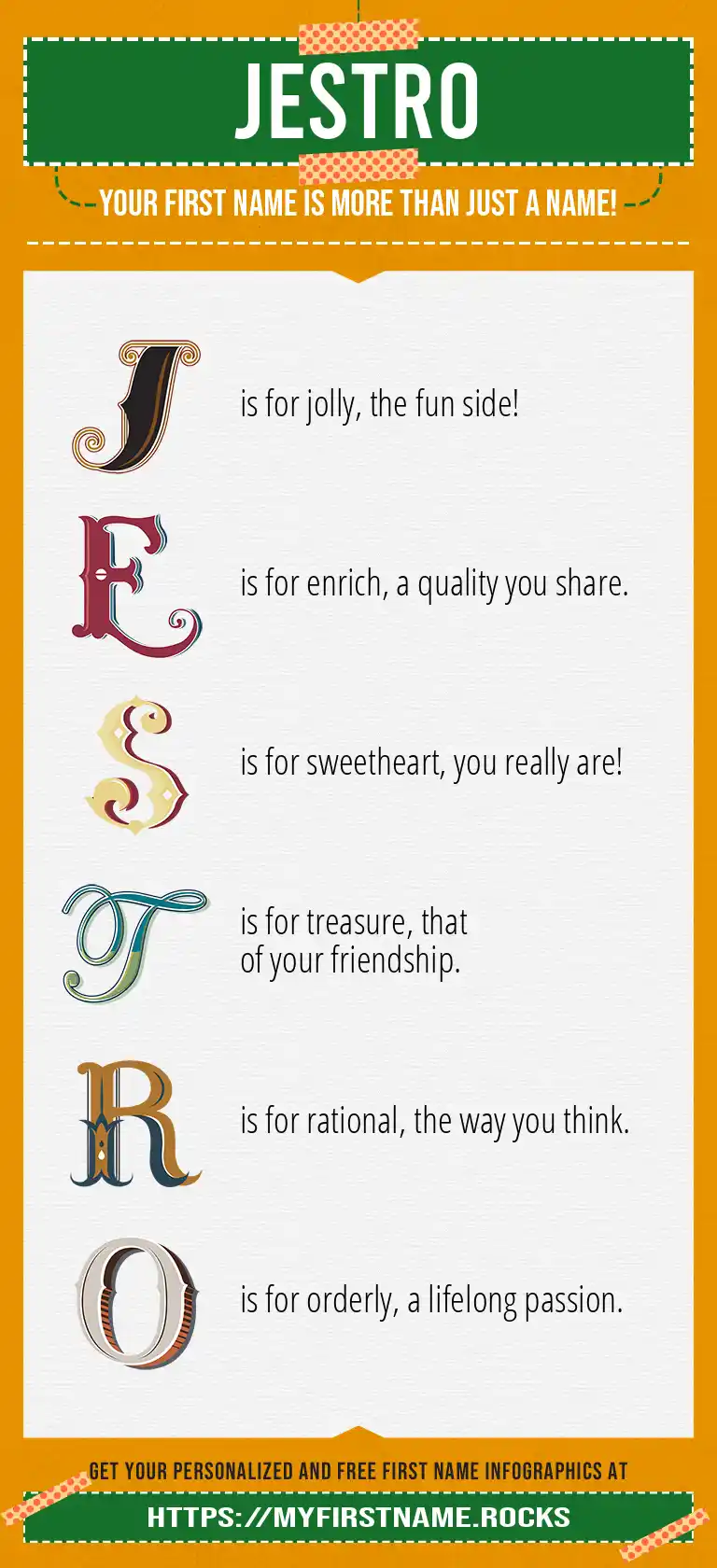 JESTRO

YOUR FIRST NAME IS MORE THAN JUST A NAME!

J is for jolly, the fun side!

E is for enrich, a quality you share.

S is for sweetheart, you really are!

T is for treasure, that of your friendship.

R is for rational, the way you think.

O is for orderly, a lifelong passion.

GET YOUR PERSONALIZED AND FREE FIRST NAME INFOGRAPHICS AT

HTTPS://MYFIRSTNAME.ROCKS