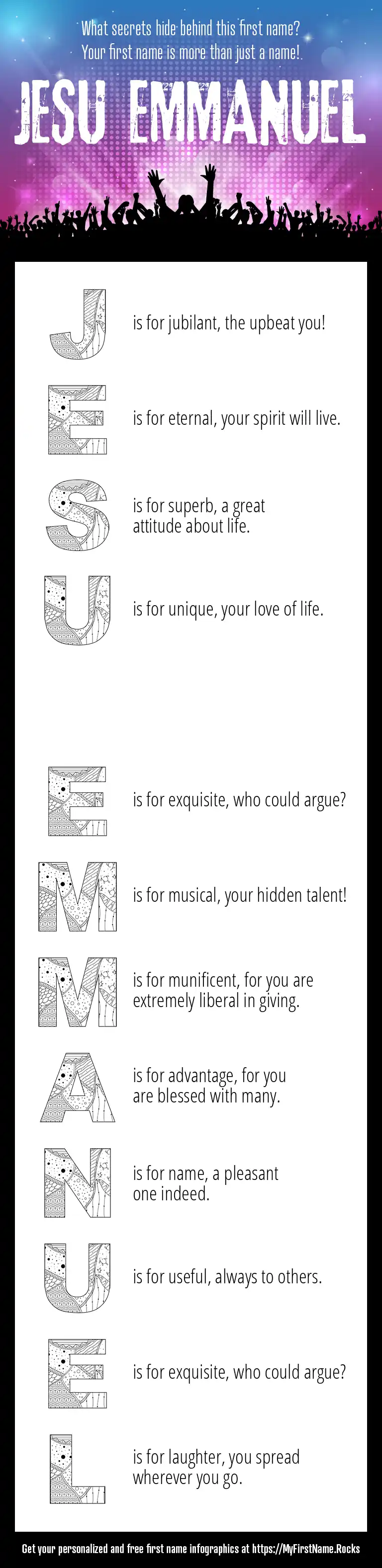 What secrets hide behind this first name?
Your first name is more than just a name!

JESU EMMANUEL

J is for jubilant, the upbeat you!

E is for eternal, your spirit will live.

S is for superb, a great attitude about life.

U is for unique, your love of life.

E is for exquisite, who could argue?

M is for musical, your hidden talent!

M is for munificent, for you are extremely liberal in giving.

A is for advantage, for you are blessed with many.

N is for name, a pleasant one indeed.

U is for useful, always to others.

E is for exquisite, who could argue?

L is for laughter, you spread wherever you go.

Get your personalized and free first name infographics at https://MyFirstName.Rocks