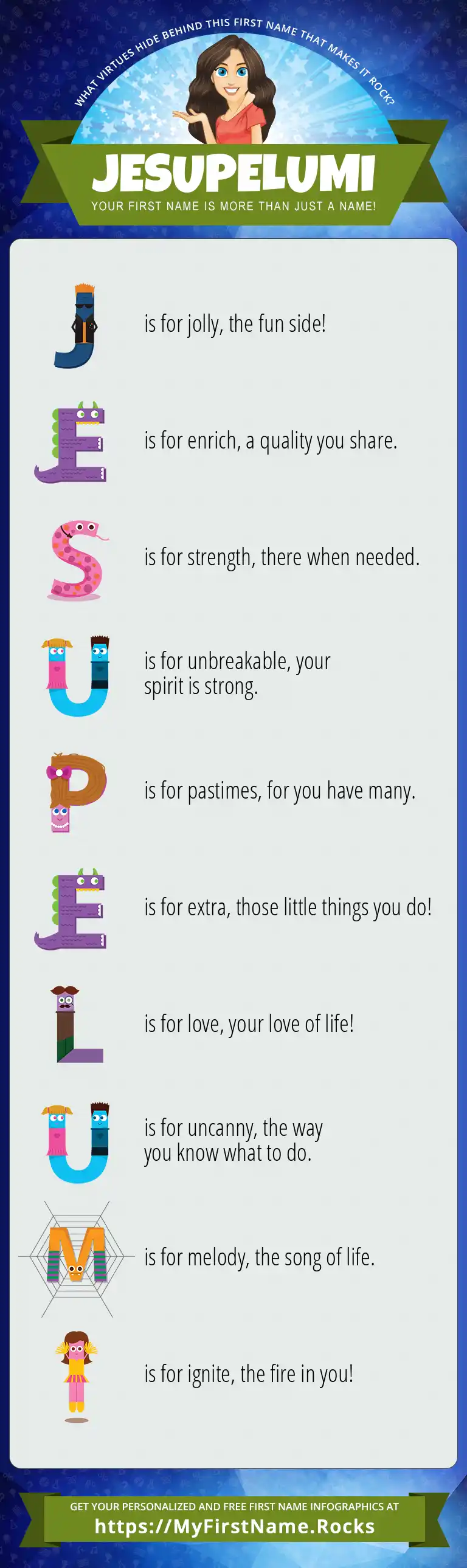 WHAT VIRTUES HIDE BEHIND THIS FIRST NAME THAT MAKES IT ROCK?

JESUPELUMI

YOUR FIRST NAME IS MORE THAN JUST A NAME!

J is for jolly, the fun side!

E is for enrich, a quality you share.

S is for strength, there when needed.

U is for unbreakable, your spirit is strong.

P is for pastimes, for you have many.

E is for extra, those little things you do!

L is for love, your love of life!

U is for uncanny, the way you know what to do.

M is for melody, the song of life.

I is for ignite, the fire in you!

GET YOUR PERSONALIZED AND FREE FIRST NAME INFOGRAPHICS AT

https://MyFirstName.Rocks