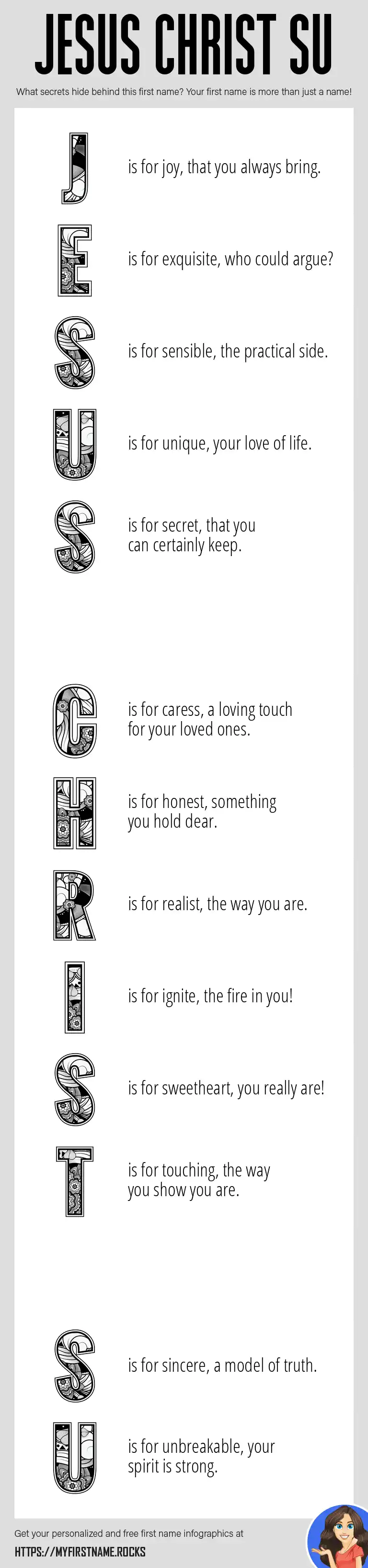 JESUS CHRIST SU

What secrets hide behind this first name? Your first name is more than just a name!

J is for joy, that you always bring.

E is for exquisite, who could argue?

S is for sensible, the practical side.

U is for unique, your love of life.

S is for secret, that you can certainly keep.

C is for caress, a loving touch for your loved ones.

H is for honest, something you hold dear.

R is for realist, the way you are.

I is for ignite, the fire in you!

S is for sweetheart, you really are!

T is for touching, the way you show you are.

S is for sincere, a model of truth.

U is for unbreakable, your spirit is strong.

Get your personalized and free first name infographics at

HTTPS://MYFIRSTNAME.ROCKS