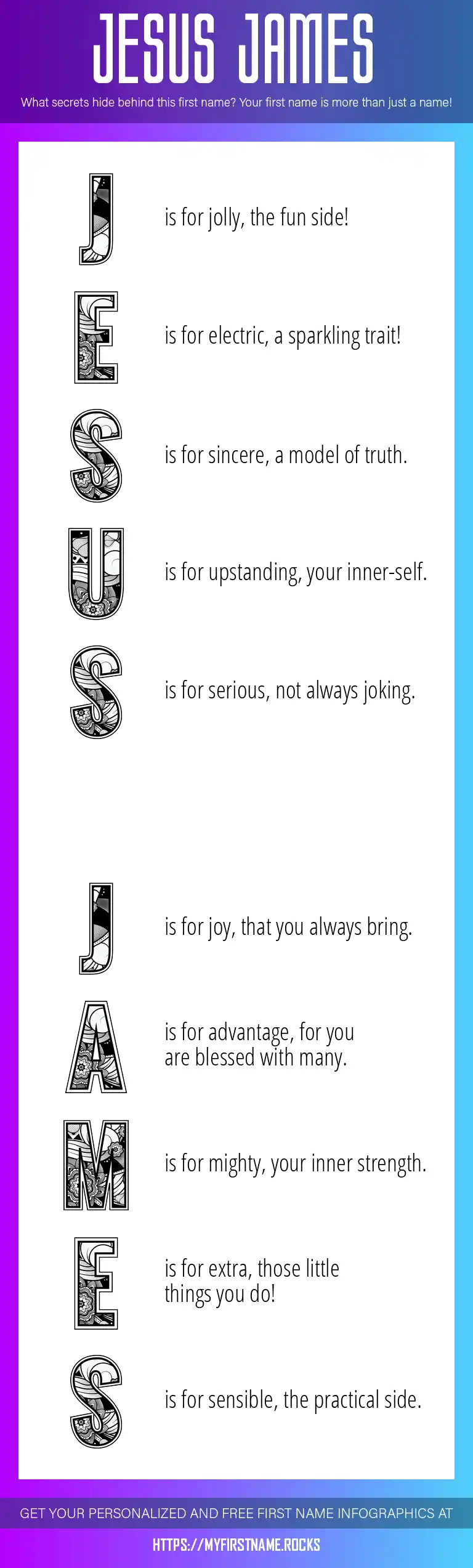 JESUS JAMES

What secrets hide behind this first name? Your first name is more than just a name!

J is for jolly, the fun side!

E is for electric, a sparkling trait!

S is for sincere, a model of truth.

U is for upstanding, your inner-self.

S is for serious, not always joking.

J is for joy, that you always bring.

A is for advantage, for you are blessed with many.

M is for mighty, your inner strength.

E is for extra, those little things you do!

S is for sensible, the practical side.

GET YOUR PERSONALIZED AND FREE FIRST NAME INFOGRAPHICS AT

HTTPS://MYFIRSTNAME.ROCKS