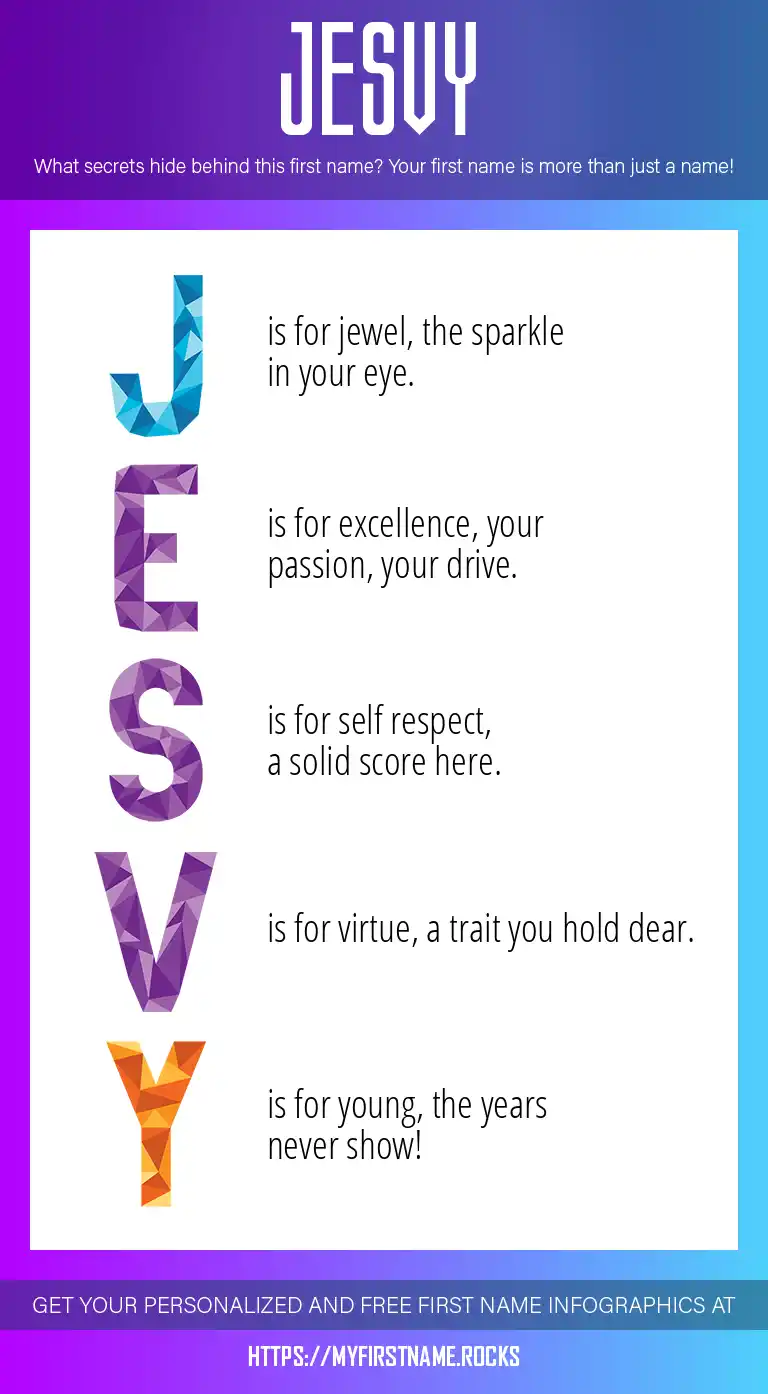 JESVY

What secrets hide behind this first name? Your first name is more than just a name!

J is for jewel, the sparkle in your eye.

E is for excellence, your passion, your drive.

S is for self respect, a solid score here.

V is for virtue, a trait you hold dear.

Y is for young, the years never show!

GET YOUR PERSONALIZED AND FREE FIRST NAME INFOGRAPHICS AT

HTTPS://MYFIRSTNAME.ROCKS