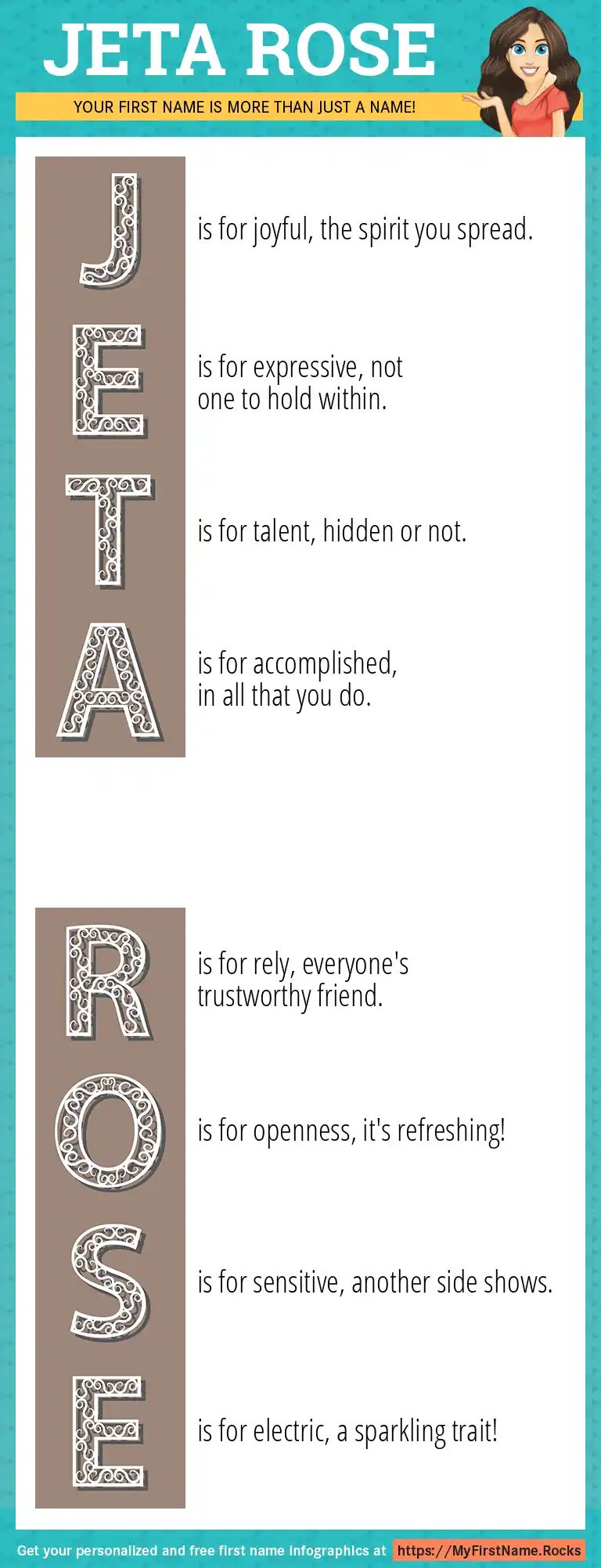 JETA ROSE

YOUR FIRST NAME IS MORE THAN JUST A NAME!

J is for joyful, the spirit you spread.

E is for expressive, not one to hold within.

T is for talent, hidden or not.

A is for accomplished, in all that you do.

R is for rely, everyone's trustworthy friend.

O is for openness, it's refreshing!

S is for sensitive, another side shows.

E is for electric, a sparkling trait!

Get your personalized and free first name infographics at https://MyFirstName.Rocks