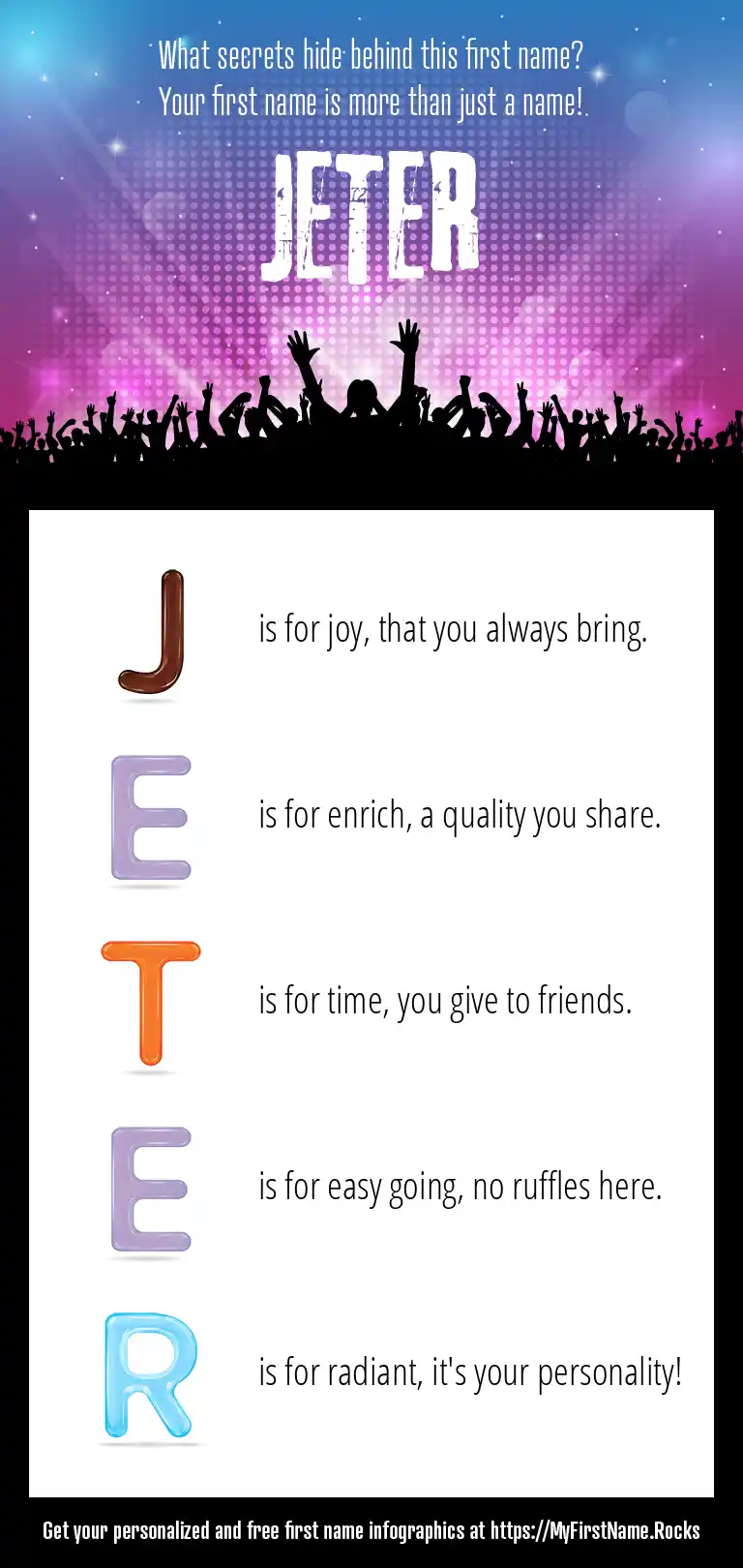 What secrets hide behind this first name?
Your first name is more than just a name!

JETER

J is for joy, that you always bring.

E is for enrich, a quality you share.

T is for time, you give to friends.

E is for easy going, no ruffles here.

R is for radiant, it's your personality!

Get your personalized and free first name infographics at https://MyFirstName.Rocks