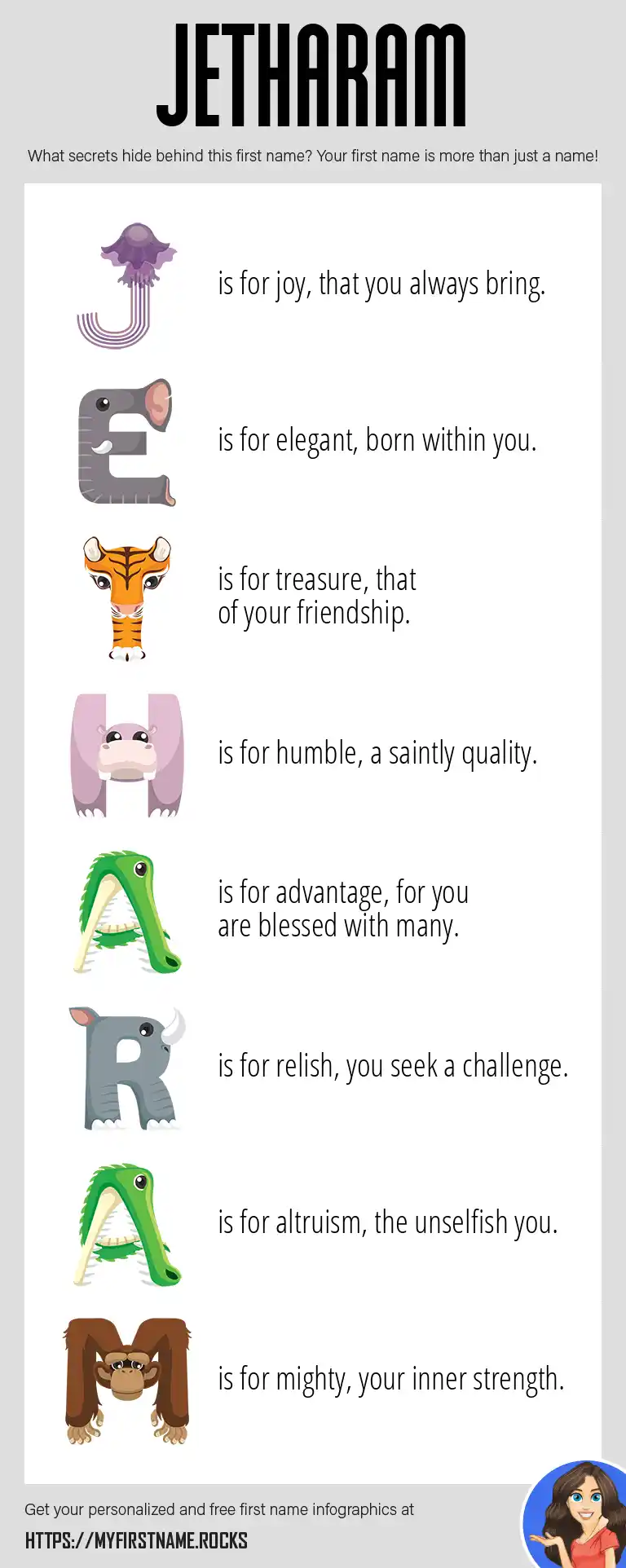 JETHARAM

What secrets hide behind this first name? Your first name is more than just a name!

J is for joy, that you always bring.

E is for elegant, born within you.

T is for treasure, that of your friendship.

H is for humble, a saintly quality.

A is for advantage, for you are blessed with many.

R is for relish, you seek a challenge.

A is for altruism, the unselfish you.

M is for mighty, your inner strength.

Get your personalized and free first name infographics at

HTTPS://MYFIRSTNAME.ROCKS