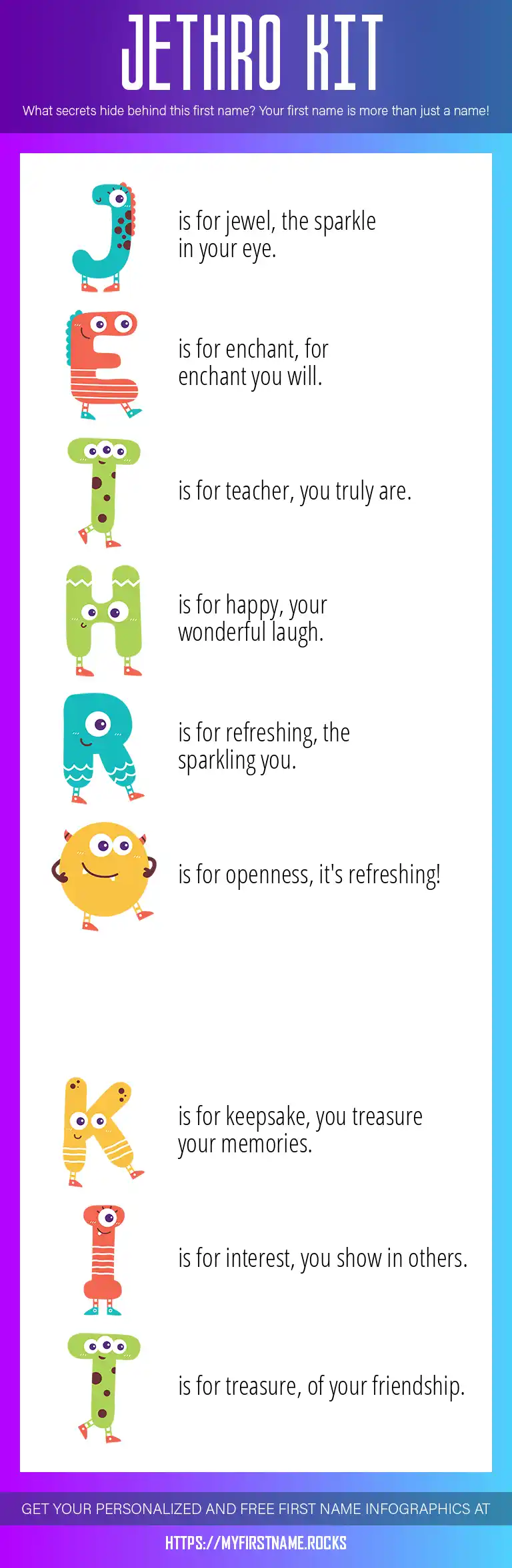 JETHRO KIT

What secrets hide behind this first name? Your first name is more than just a name!

J is for jewel, the sparkle in your eye.

E is for enchant, for enchant you will.

T is for teacher, you truly are.

H is for happy, your wonderful laugh.

R is for refreshing, the sparkling you.

O is for openness, it's refreshing!

K is for keepsake, you treasure your memories.

I is for interest, you show in others.

T is for treasure, of your friendship.

GET YOUR PERSONALIZED AND FREE FIRST NAME INFOGRAPHICS AT

HTTPS://MYFIRSTNAME.ROCKS