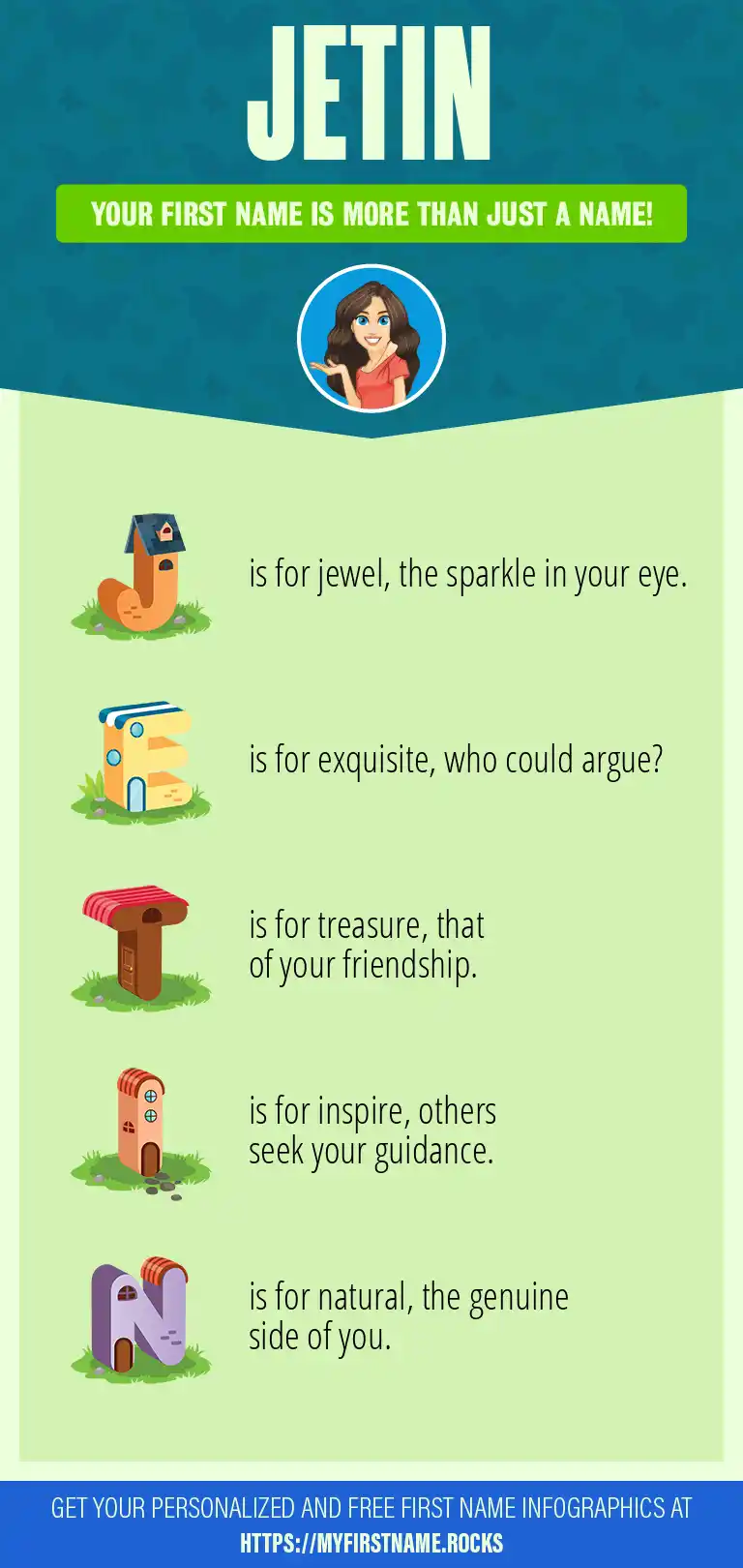 JETIN

YOUR FIRST NAME IS MORE THAN JUST A NAME!

J is for jewel, the sparkle in your eye.

E is for exquisite, who could argue?

T is for treasure, that of your friendship.

I is for inspire, others seek your guidance.

N is for natural, the genuine side of you.

GET YOUR PERSONALIZED AND FREE FIRST NAME INFOGRAPHICS AT HTTPS://MYFIRSTNAME.ROCKS