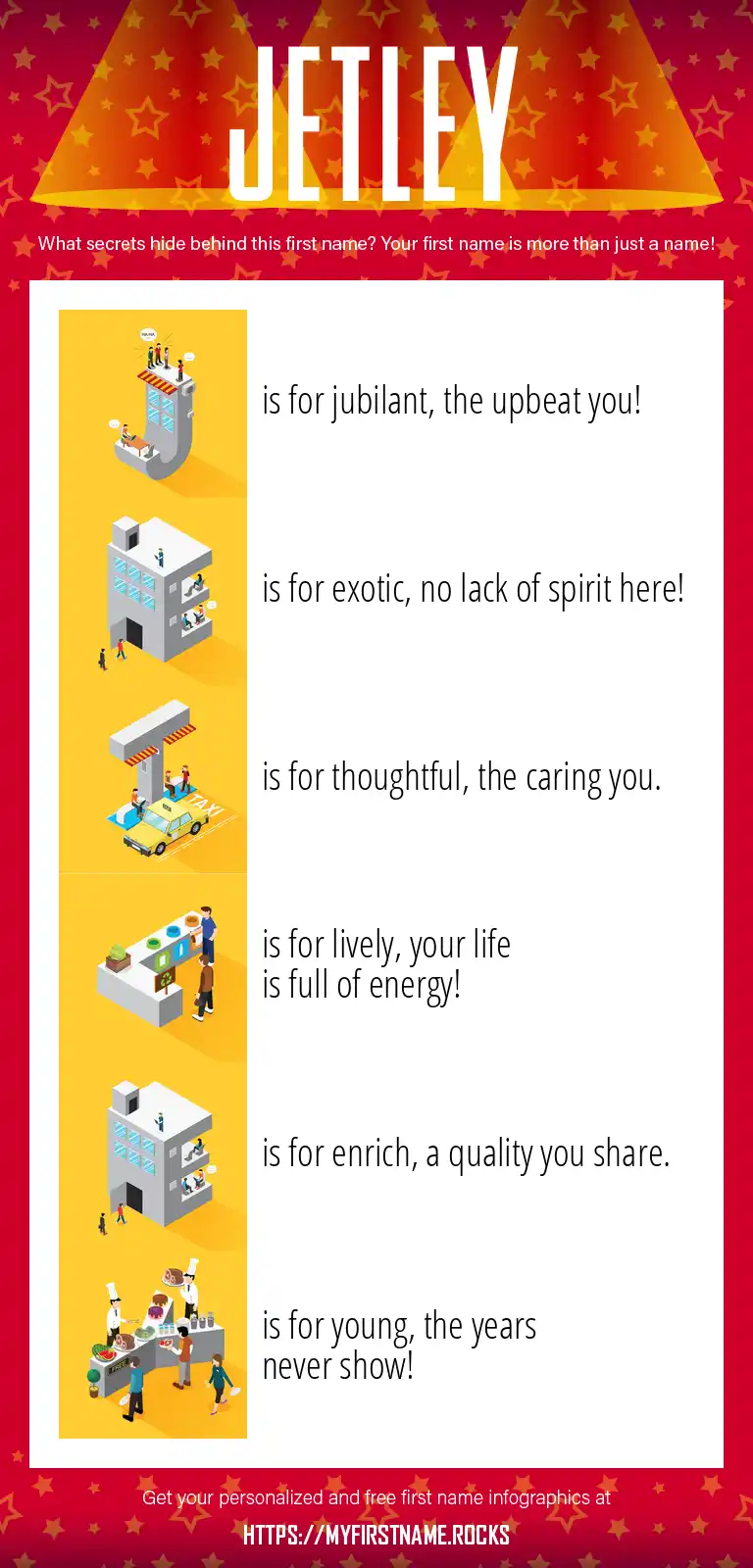 JETLEY

What secrets hide behind this first name? Your first name is more than just a name!

HA HA

is for jubilant, the upbeat you!

is for exotic, no lack of spirit here!

TAXI

is for thoughtful, the caring you.

is for lively, your life is full of energy!

is for enrich, a quality you share.

FREE

is for young, the years never show!

Get your personalized and free first name infographics at

HTTPS://MYFIRSTNAME.ROCKS