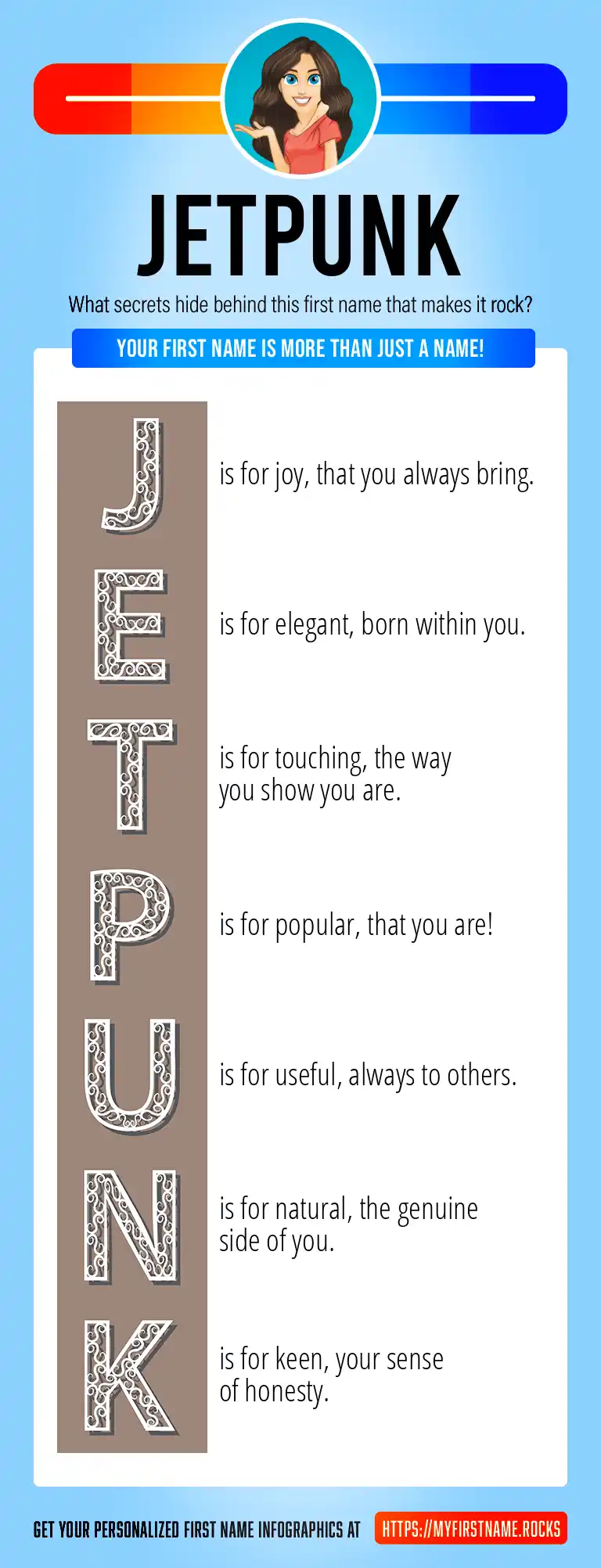 JETPUNK

What secrets hide behind this first name that makes it rock?

YOUR FIRST NAME IS MORE THAN JUST A NAME!

J is for joy, that you always bring.

E is for elegant, born within you.

T is for touching, the way you show you are.

P is for popular, that you are!

U is for useful, always to others.

N is for natural, the genuine side of you.

K is for keen, your sense of honesty.

GET YOUR PERSONALIZED FIRST NAME INFOGRAPHICS AT HTTPS://MYFIRSTNAME.ROCKS