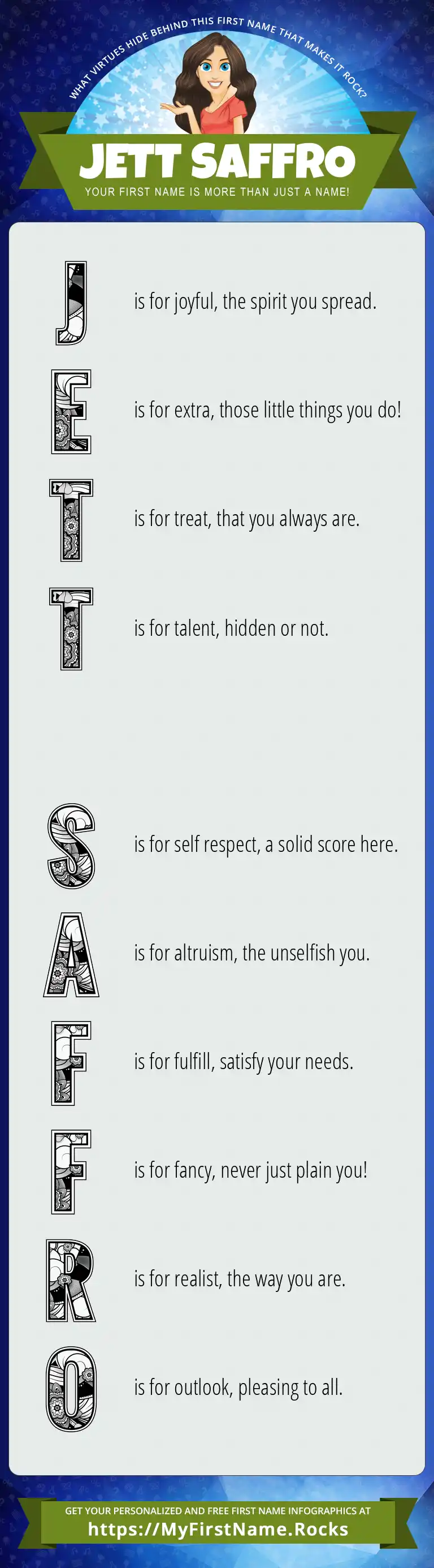 WHAT VIRTUES HIDE BEHIND THIS FIRST NAME THAT MAKES IT ROCK?

JETT SAFFRO

YOUR FIRST NAME IS MORE THAN JUST A NAME!

J is for joyful, the spirit you spread.

E is for extra, those little things you do!

T is for treat, that you always are.

T is for talent, hidden or not.

S is for self respect, a solid score here.

A is for altruism, the unselfish you.

F is for fulfill, satisfy your needs.

F is for fancy, never just plain you!

R is for realist, the way you are.

O is for outlook, pleasing to all.

GET YOUR PERSONALIZED AND FREE FIRST NAME INFOGRAPHICS AT

https://MyFirstName.Rocks