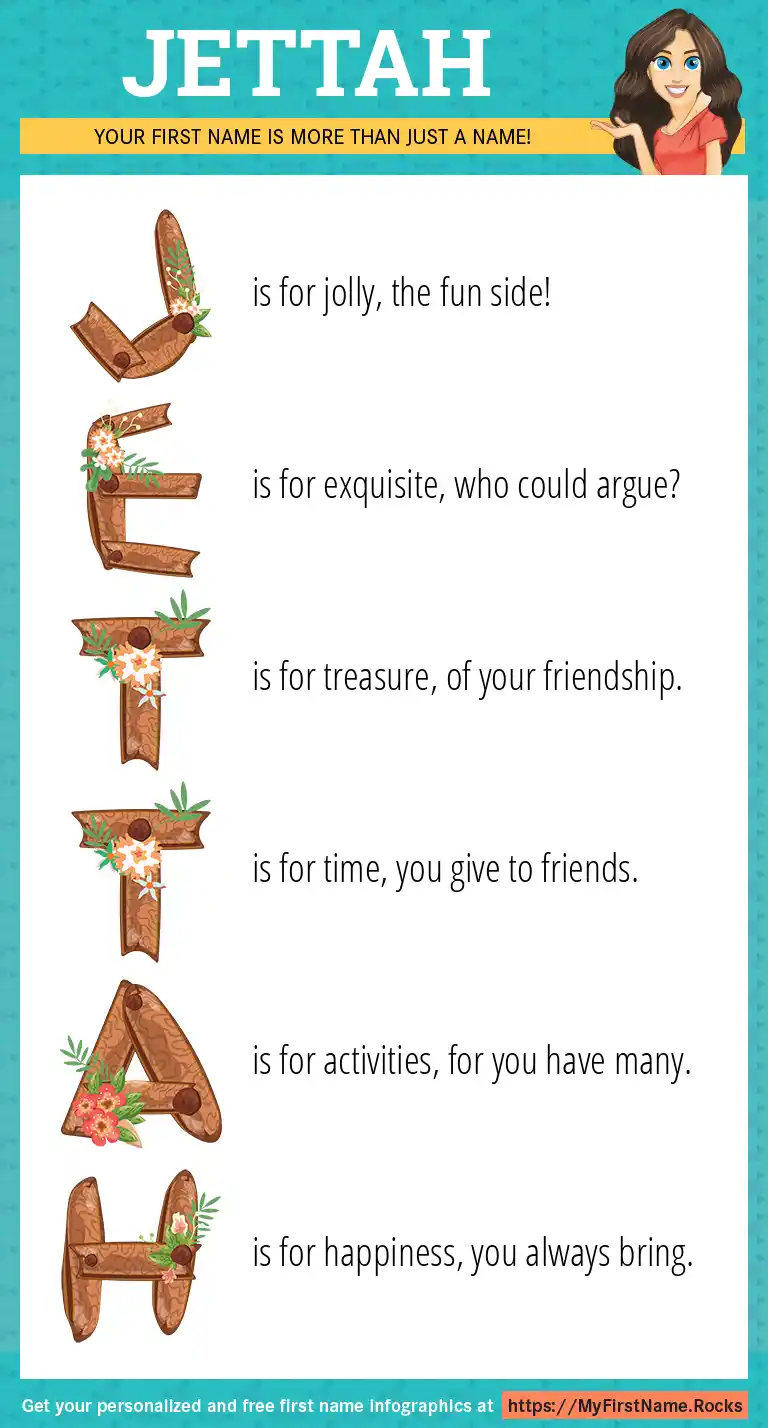 JETTAH

YOUR FIRST NAME IS MORE THAN JUST A NAME!

J is for jolly, the fun side!

E is for exquisite, who could argue?

T is for treasure, of your friendship.

T is for time, you give to friends.

A is for activities, for you have many.

H is for happiness, you always bring.

Get your personalized and free first name infographics at https://MyFirstName.Rocks