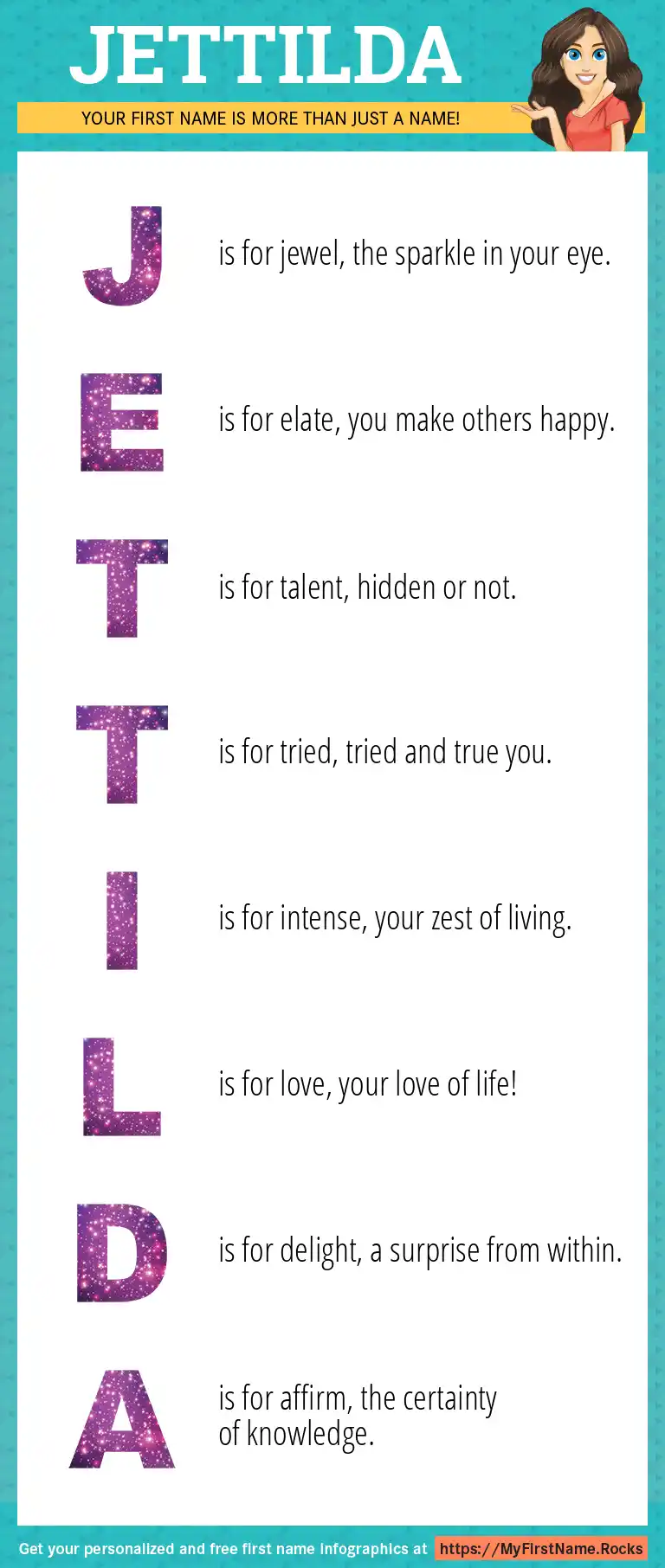 JETTILDA

YOUR FIRST NAME IS MORE THAN JUST A NAME!

J is for jewel, the sparkle in your eye.

E is for elate, you make others happy.

T is for talent, hidden or not.

T is for tried, tried and true you.

I is for intense, your zest of living.

L is for love, your love of life!

D is for delight, a surprise from within.

A is for affirm, the certainty of knowledge.

Get your personalized and free first name infographics at https://MyFirstName.Rocks