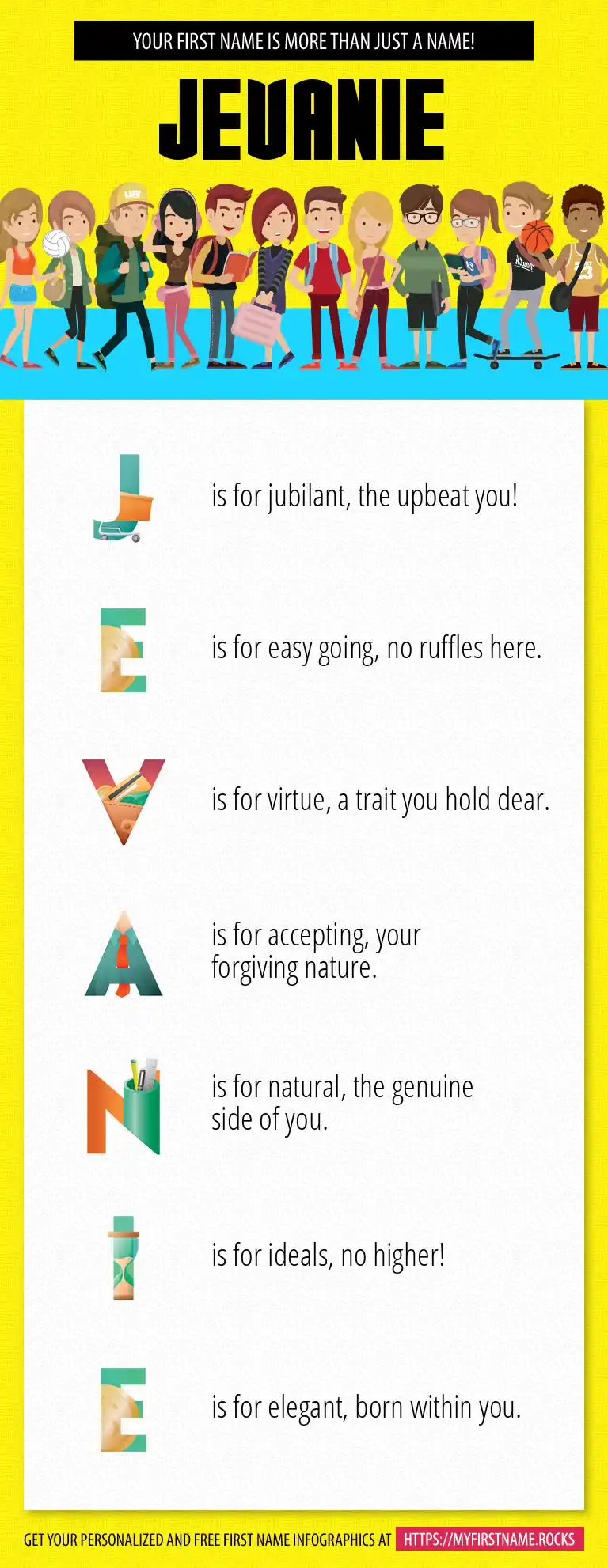 YOUR FIRST NAME IS MORE THAN JUST A NAME!

JEVANIE

J is for jubilant, the upbeat you!

E is for easy going, no ruffles here.

V is for virtue, a trait you hold dear.

A is for accepting, your forgiving nature.

N is for natural, the genuine side of you.

I is for ideals, no higher!

E is for elegant, born within you.

GET YOUR PERSONALIZED AND FREE FIRST NAME INFOGRAPHICS AT HTTPS://MYFIRSTNAME.ROCKS