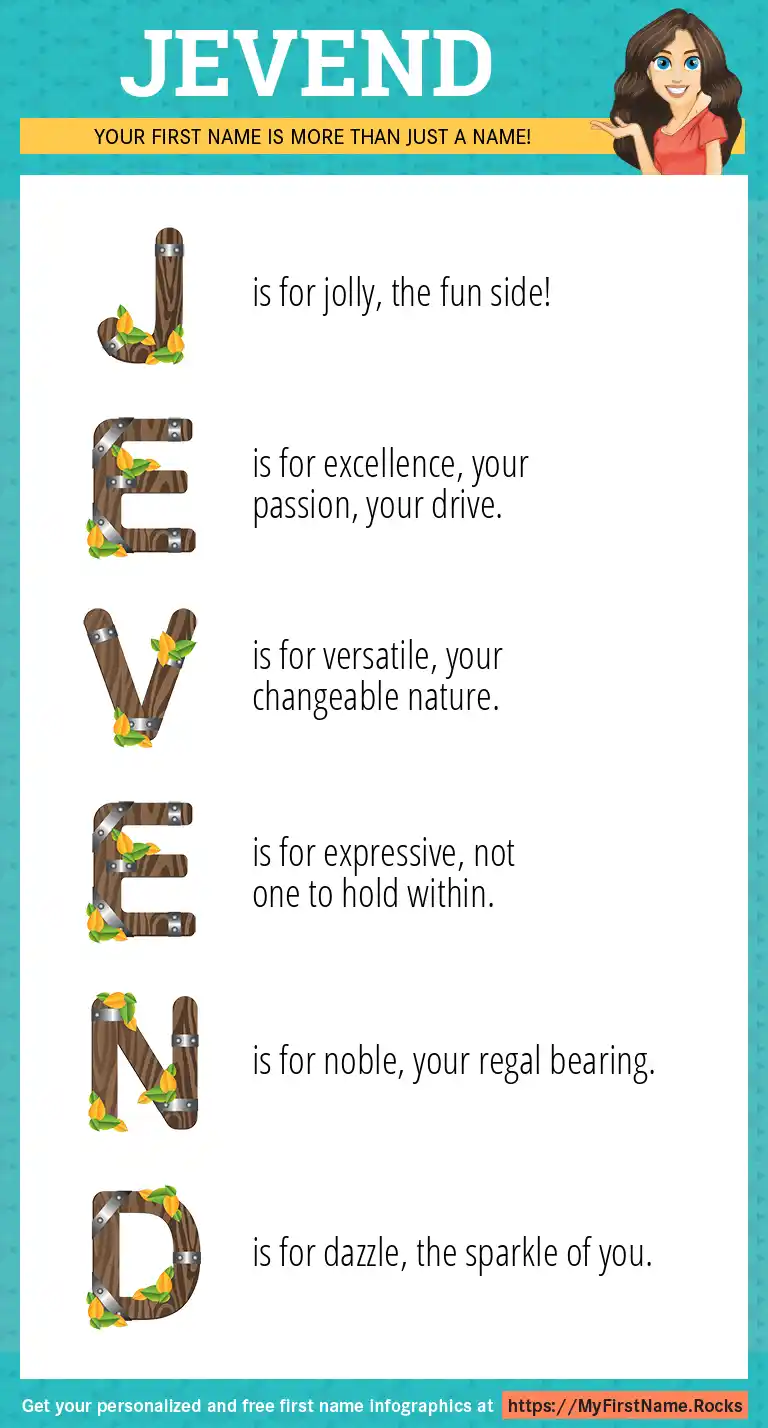 JEVEND

YOUR FIRST NAME IS MORE THAN JUST A NAME!

J is for jolly, the fun side!

E is for excellence, your passion, your drive.

V is for versatile, your changeable nature.

E is for expressive, not one to hold within.

N is for noble, your regal bearing.

D is for dazzle, the sparkle of you.

Get your personalized and free first name infographics at https://MyFirstName.Rocks