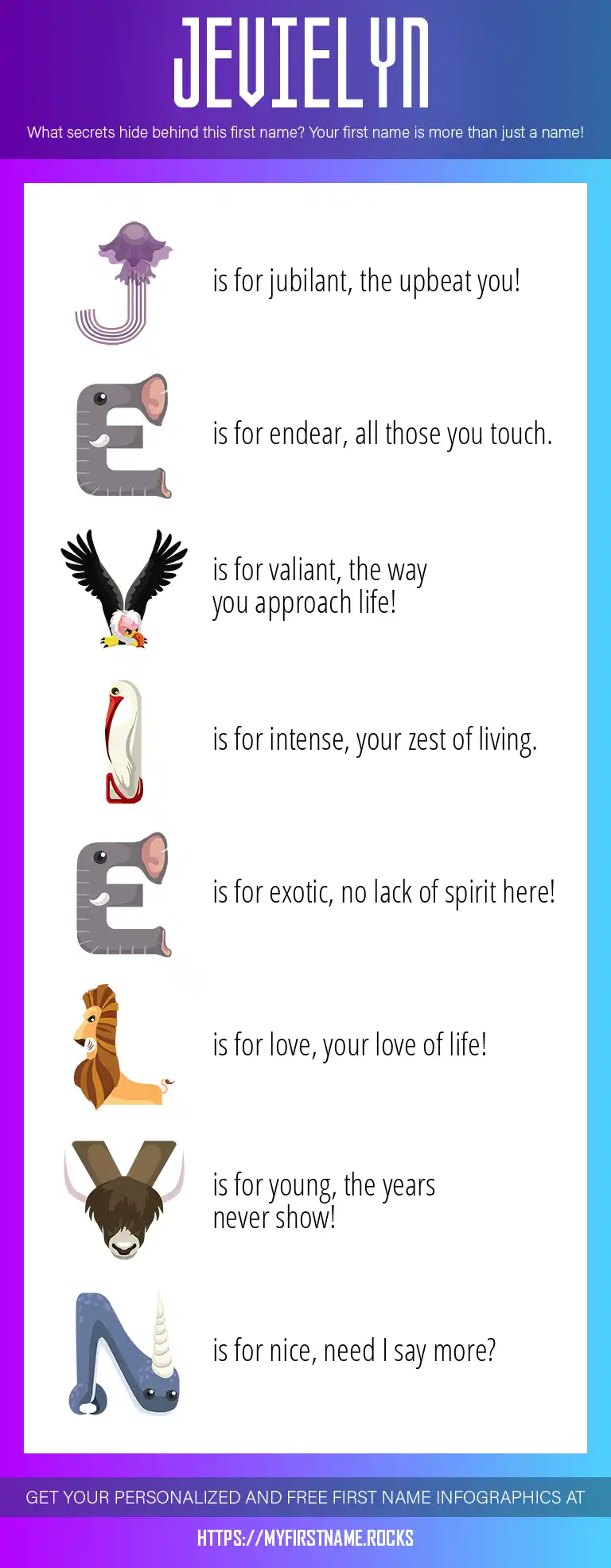 JEVIELYN

What secrets hide behind this first name? Your first name is more than just a name!

J is for jubilant, the upbeat you!

E is for endear, all those you touch.

V is for valiant, the way you approach life!

I is for intense, your zest of living.

E is for exotic, no lack of spirit here!

L is for love, your love of life!

Y is for young, the years never show!

N is for nice, need I say more?

GET YOUR PERSONALIZED AND FREE FIRST NAME INFOGRAPHICS AT

HTTPS://MYFIRSTNAME.ROCKS