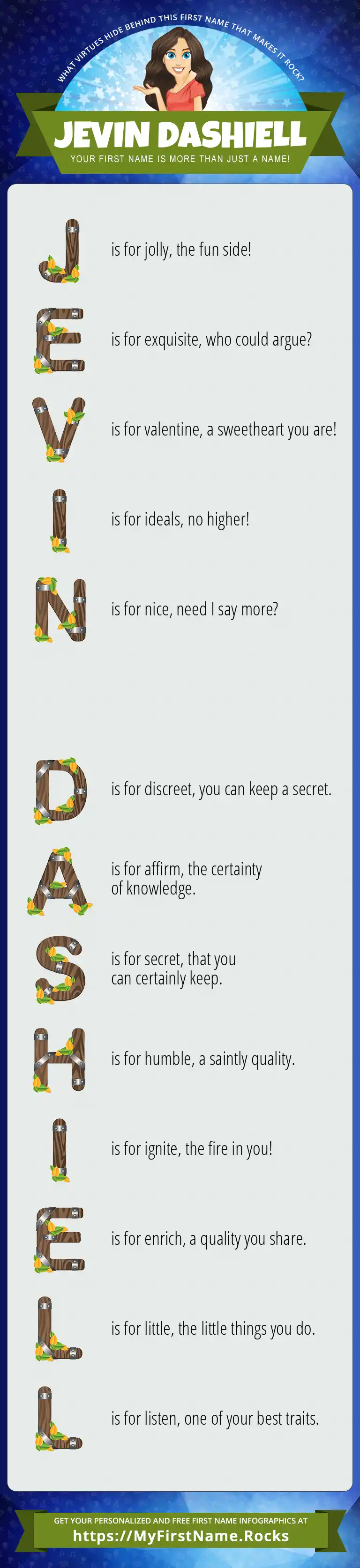 WHAT VIRTUES HIDE BEHIND THIS FIRST NAME THAT MAKES IT ROCK?

JEVIN DASHIELL

YOUR FIRST NAME IS MORE THAN JUST A NAME!

J is for jolly, the fun side!

E is for exquisite, who could argue?

V is for valentine, a sweetheart you are!

I is for ideals, no higher!

N is for nice, need I say more?

D is for discreet, you can keep a secret.

A is for affirm, the certainty of knowledge.

S is for secret, that you can certainly keep.

H is for humble, a saintly quality.

I is for ignite, the fire in you!

E is for enrich, a quality you share.

L is for little, the little things you do.

L is for listen, one of your best traits.

GET YOUR PERSONALIZED AND FREE FIRST NAME INFOGRAPHICS AT

https://MyFirstName.Rocks