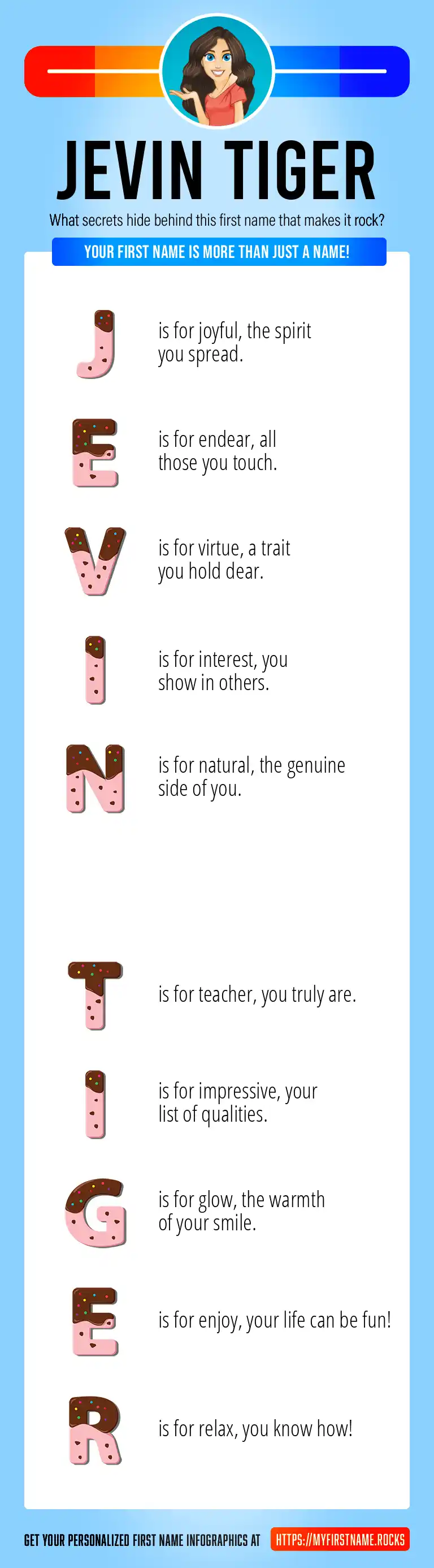 JEVIN TIGER

What secrets hide behind this first name that makes it rock?

YOUR FIRST NAME IS MORE THAN JUST A NAME!

J is for joyful, the spirit you spread.

E is for endear, all those you touch.

V is for virtue, a trait you hold dear.

I is for interest, you show in others.

N is for natural, the genuine side of you.

T is for teacher, you truly are.

I is for impressive, your list of qualities.

G is for glow, the warmth of your smile.

E is for enjoy, your life can be fun!

R is for relax, you know how!

GET YOUR PERSONALIZED FIRST NAME INFOGRAPHICS AT HTTPS://MYFIRSTNAME.ROCKS