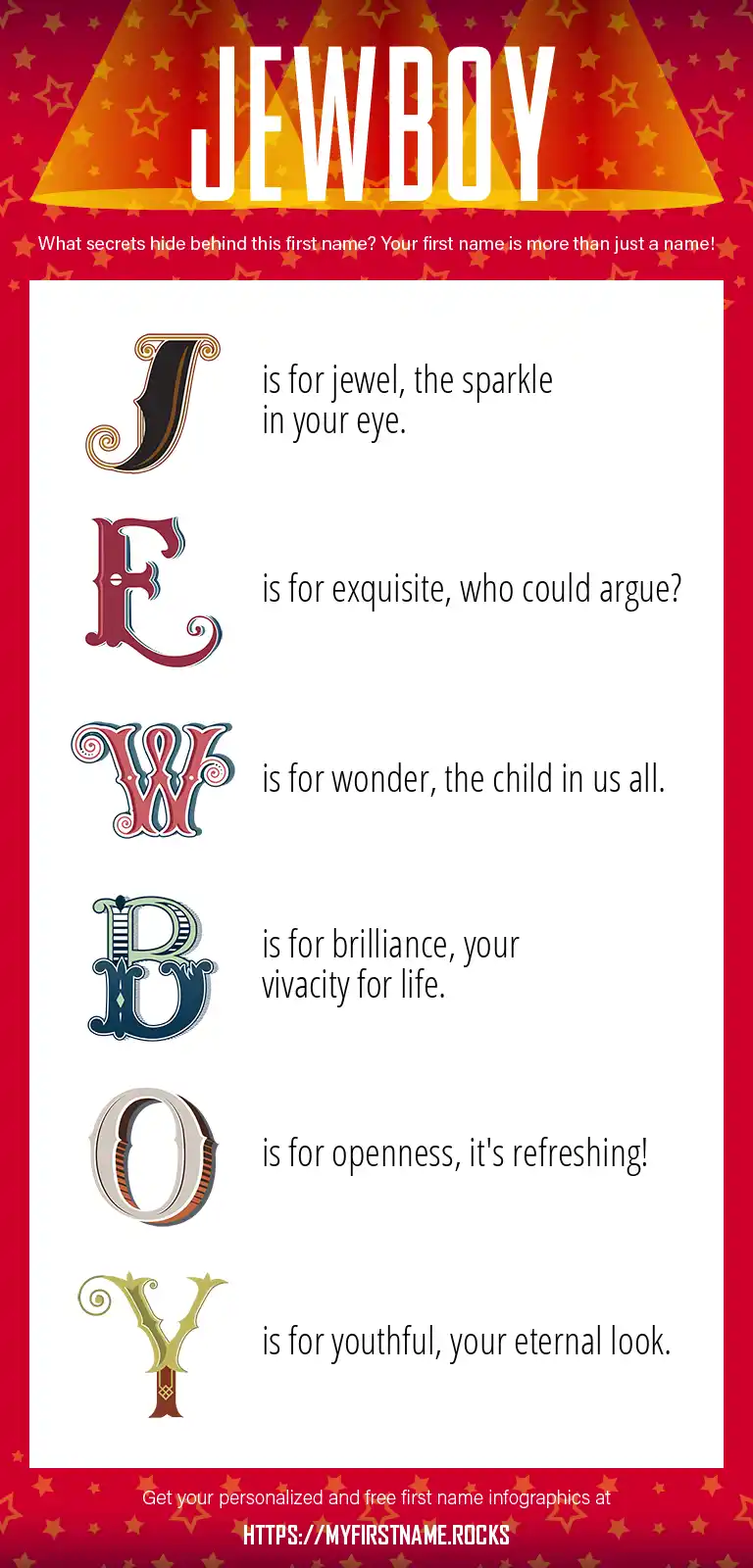 JEWBOY

What secrets hide behind this first name? Your first name is more than just a name!

J is for jewel, the sparkle in your eye.

E is for exquisite, who could argue?

W is for wonder, the child in us all.

B is for brilliance, your vivacity for life.

O is for openness, it's refreshing!

Y is for youthful, your eternal look.

Get your personalized and free first name infographics at

HTTPS://MYFIRSTNAME.ROCKS