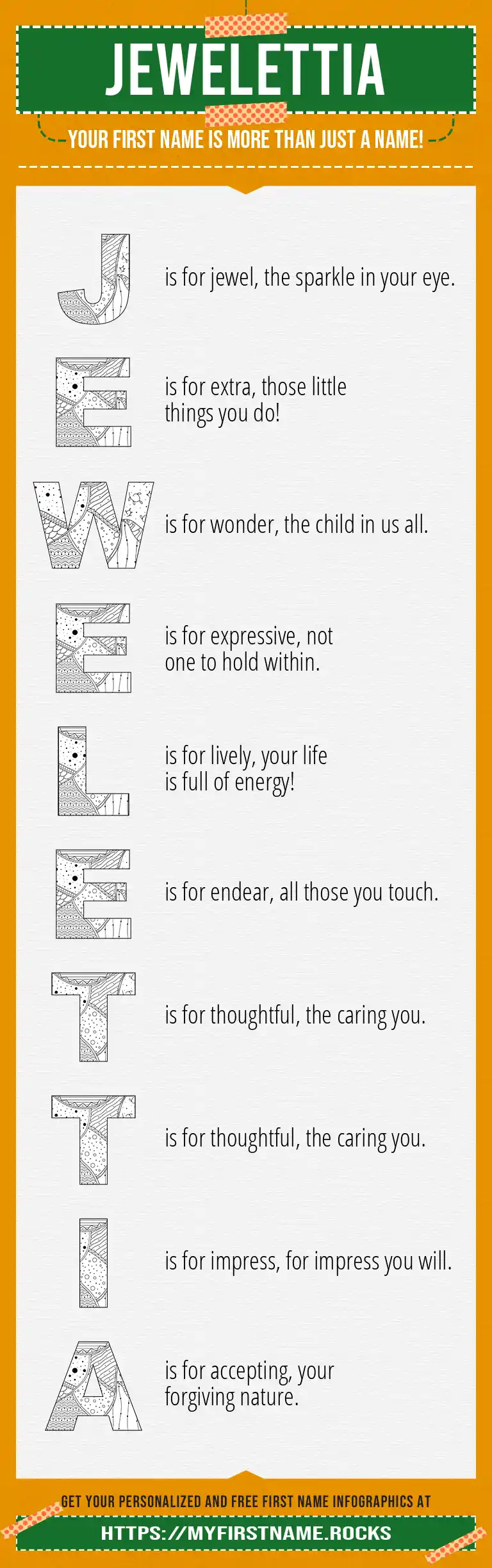 JEWELETTIA

YOUR FIRST NAME IS MORE THAN JUST A NAME!

J is for jewel, the sparkle in your eye.

E is for extra, those little things you do!

W is for wonder, the child in us all.

E is for expressive, not one to hold within.

L is for lively, your life is full of energy!

E is for endear, all those you touch.

T is for thoughtful, the caring you.

T is for thoughtful, the caring you.

I is for impress, for impress you will.

A is for accepting, your forgiving nature.

GET YOUR PERSONALIZED AND FREE FIRST NAME INFOGRAPHICS AT

HTTPS://MYFIRSTNAME.ROCKS