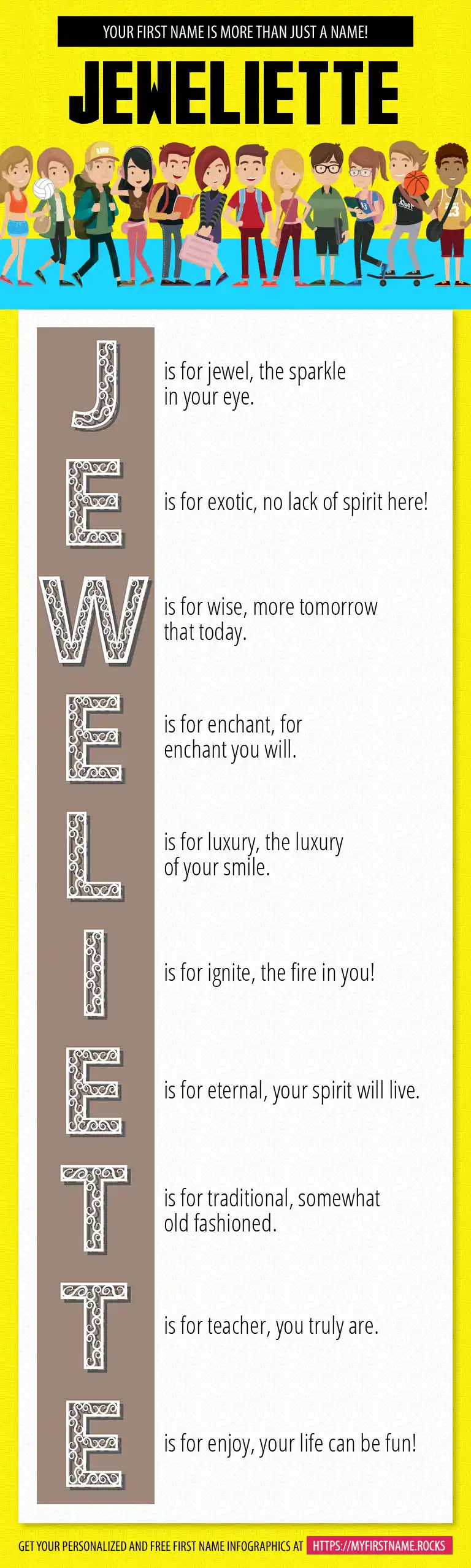 YOUR FIRST NAME IS MORE THAN JUST A NAME!

JEWELIETTE

J is for jewel, the sparkle in your eye.

E is for exotic, no lack of spirit here!

W is for wise, more tomorrow that today.

E is for enchant, for enchant you will.

L is for luxury, the luxury of your smile.

I is for ignite, the fire in you!

E is for eternal, your spirit will live.

T is for traditional, somewhat old fashioned.

T is for teacher, you truly are.

E is for enjoy, your life can be fun!

GET YOUR PERSONALIZED AND FREE FIRST NAME INFOGRAPHICS AT HTTPS://MYFIRSTNAME.ROCKS