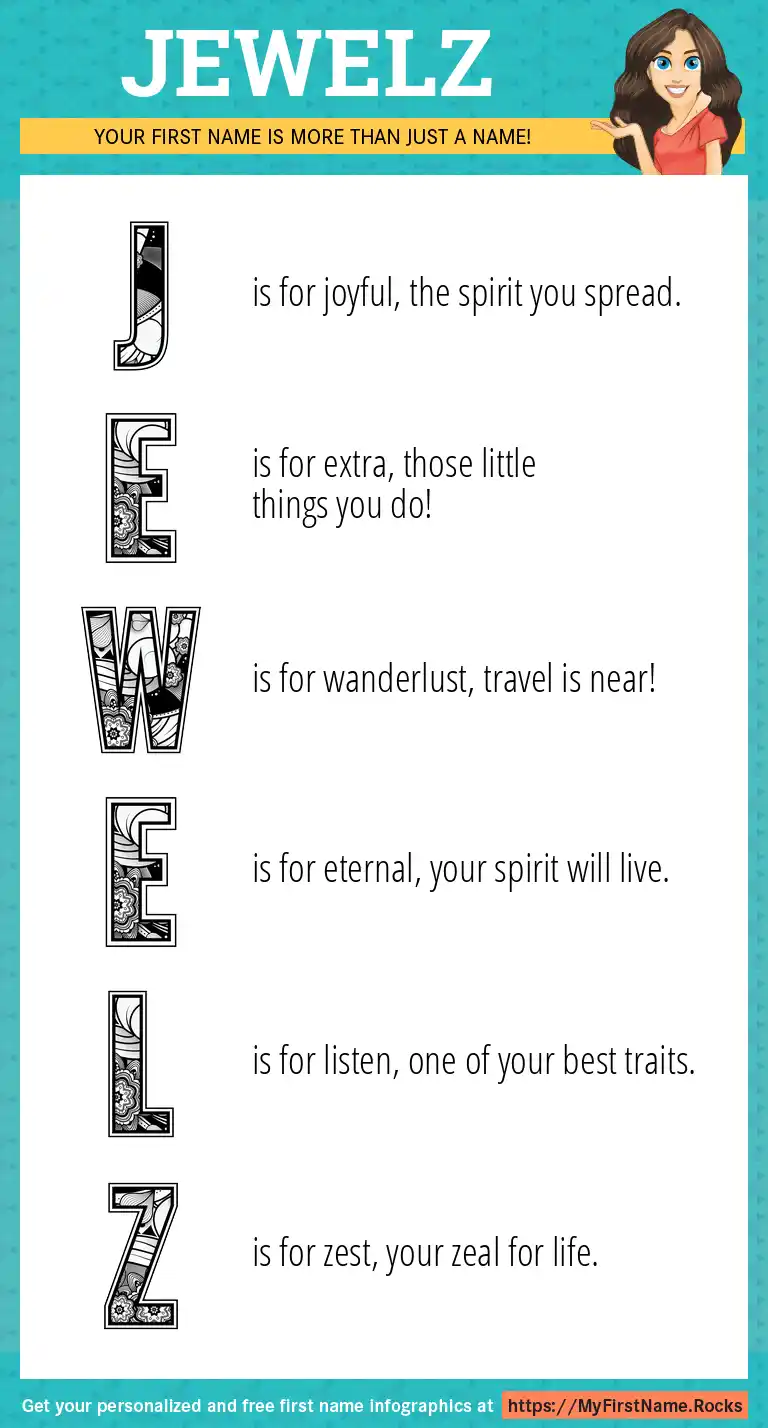 JEWELZ

YOUR FIRST NAME IS MORE THAN JUST A NAME!

J is for joyful, the spirit you spread.

E is for extra, those little things you do!

W is for wanderlust, travel is near!

E is for eternal, your spirit will live.

L is for listen, one of your best traits.

Z is for zest, your zeal for life.

Get your personalized and free first name infographics at https://MyFirstName.Rocks